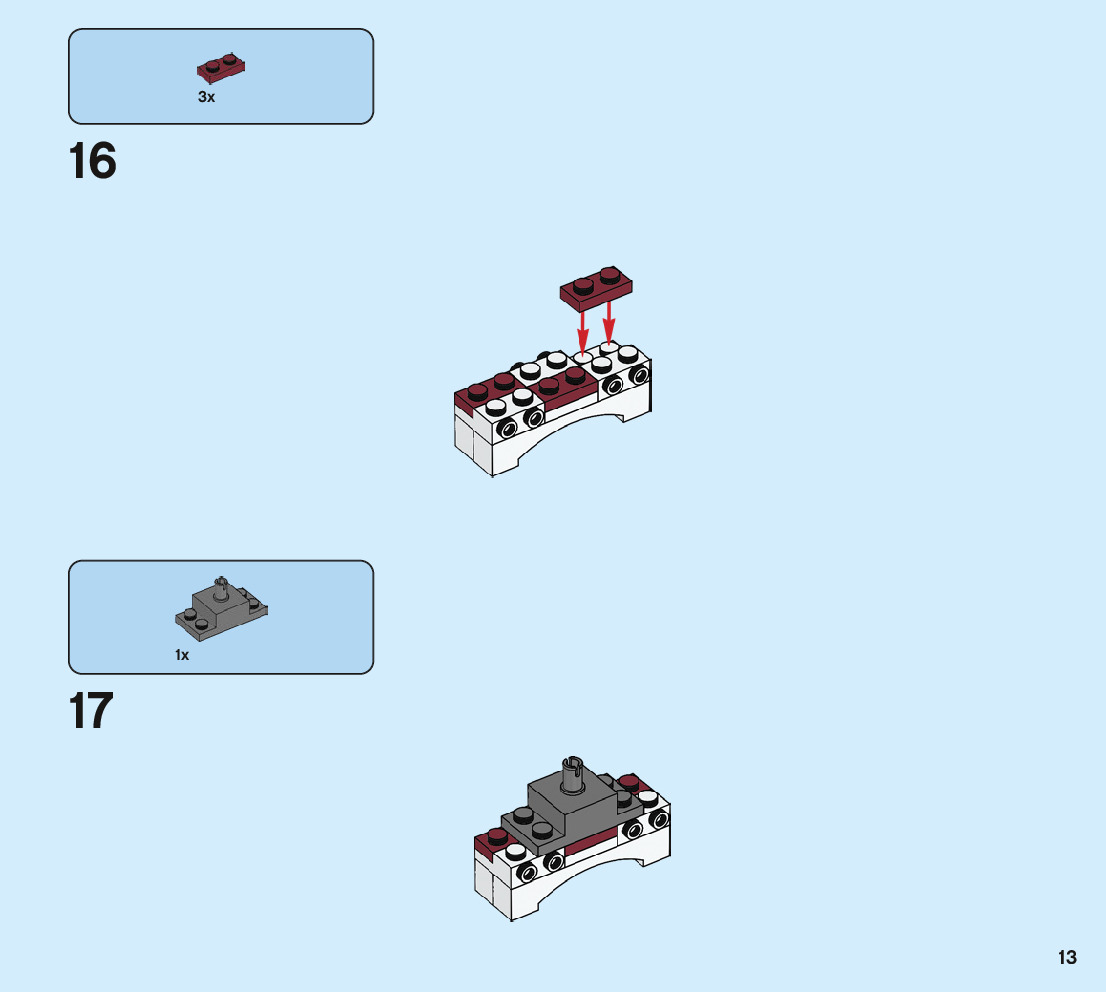 3x

16

1x

17

13