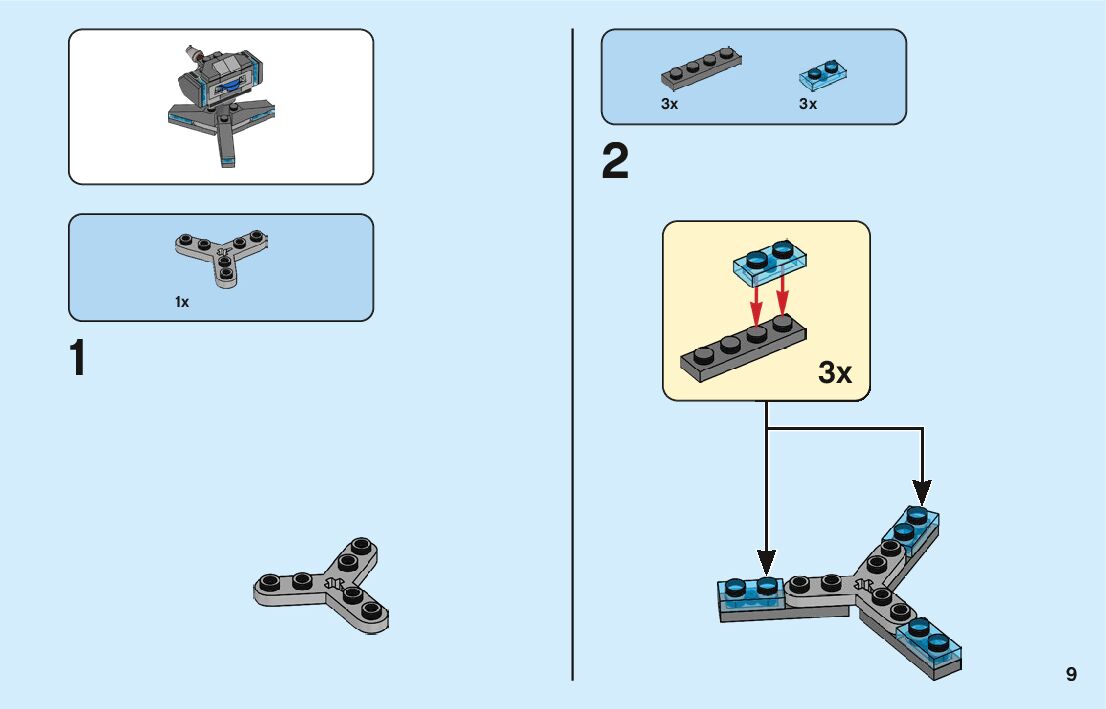 1x

1

3x

3x

2

3x

9