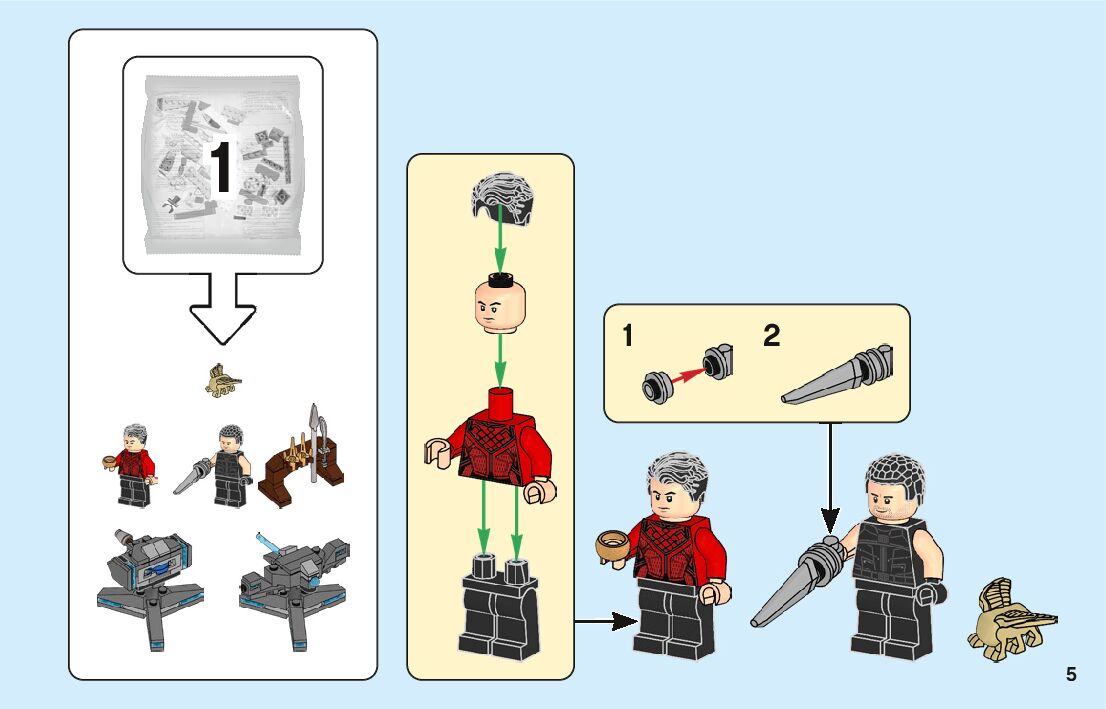 1

1

2

5