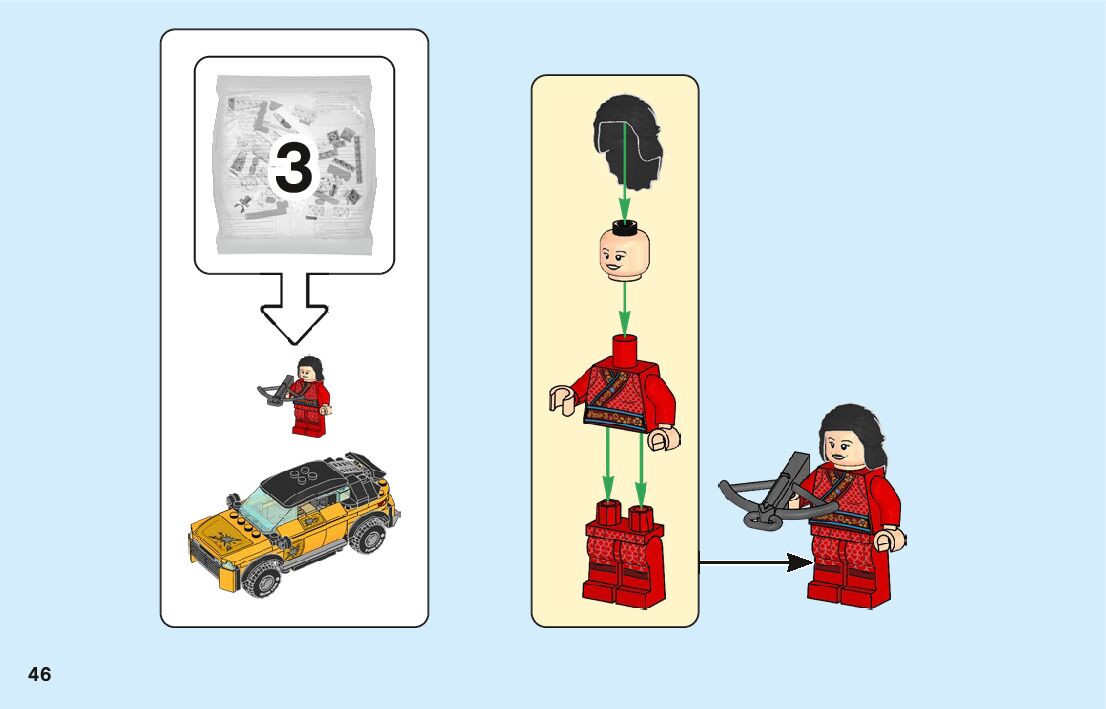 3

46