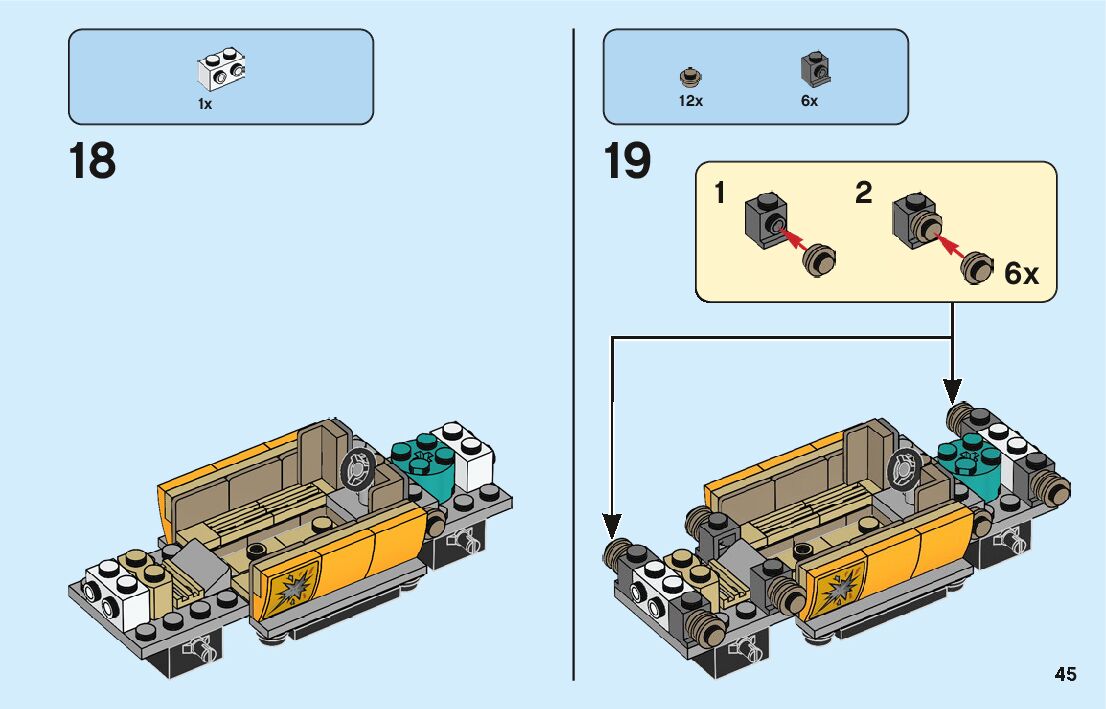 1x

18

12x

6x

19

1

2

6x

45