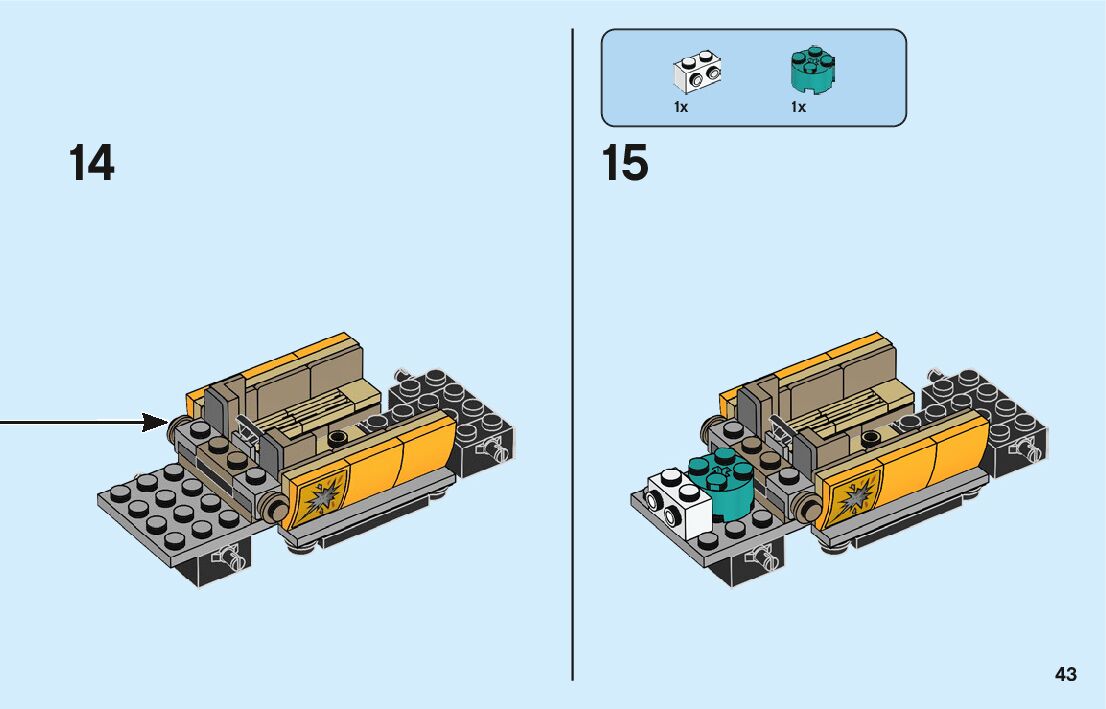 14

1x

1x

15

43