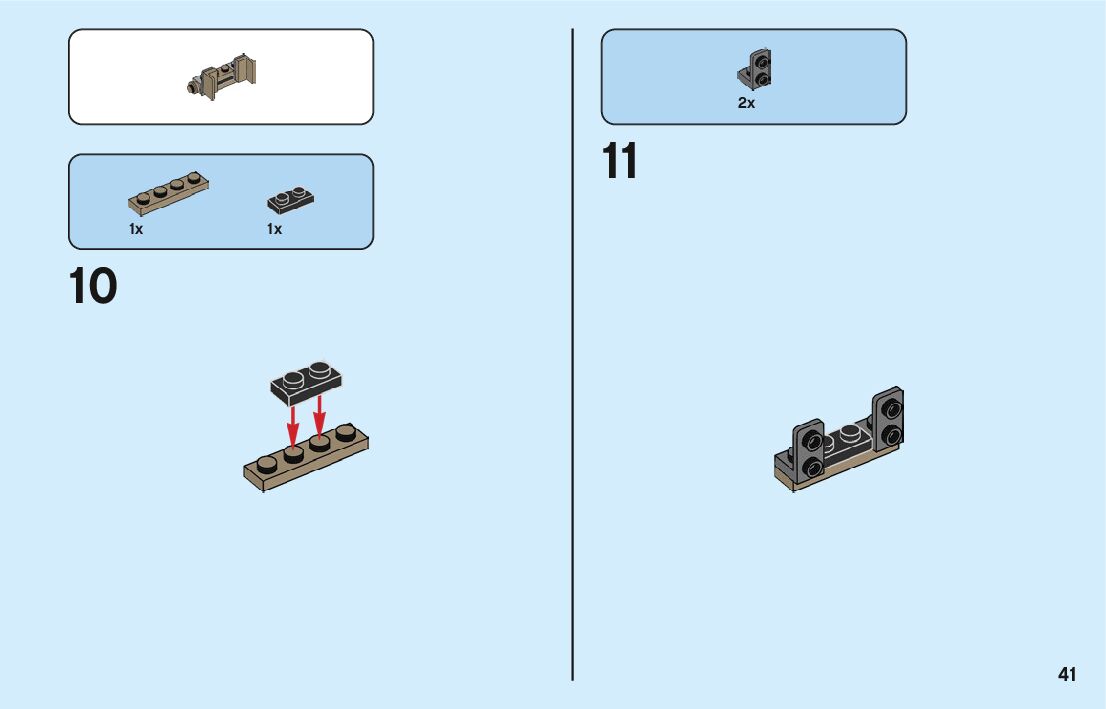 1x 1x

10

2x

11

41