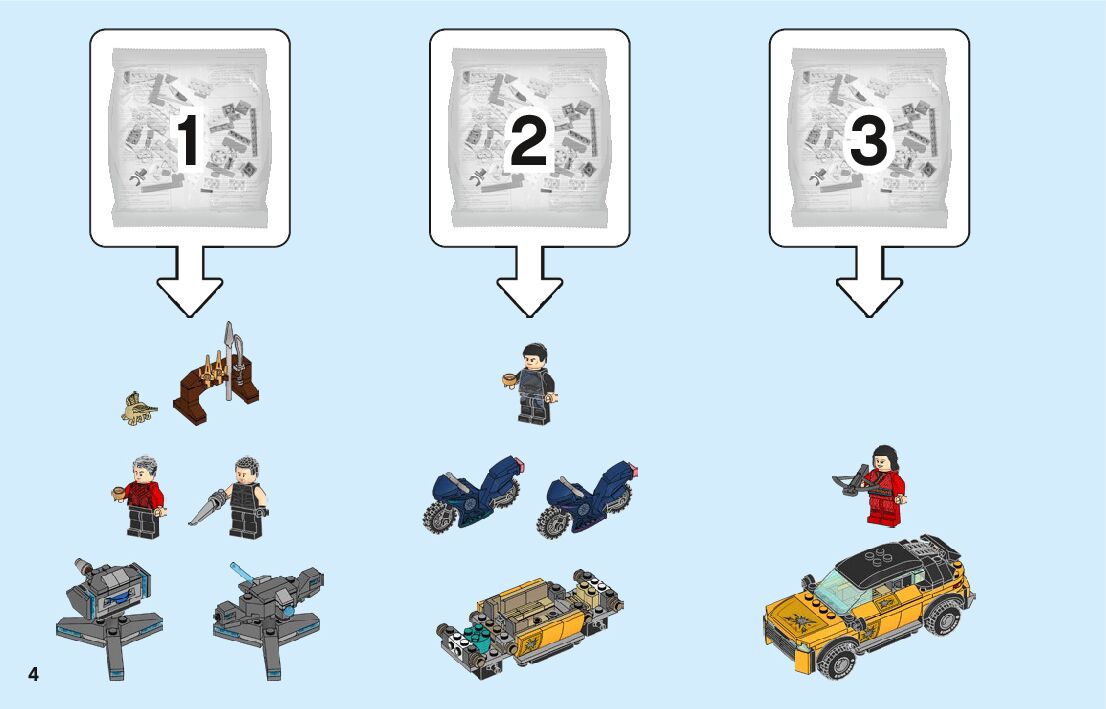 1

2

3

4