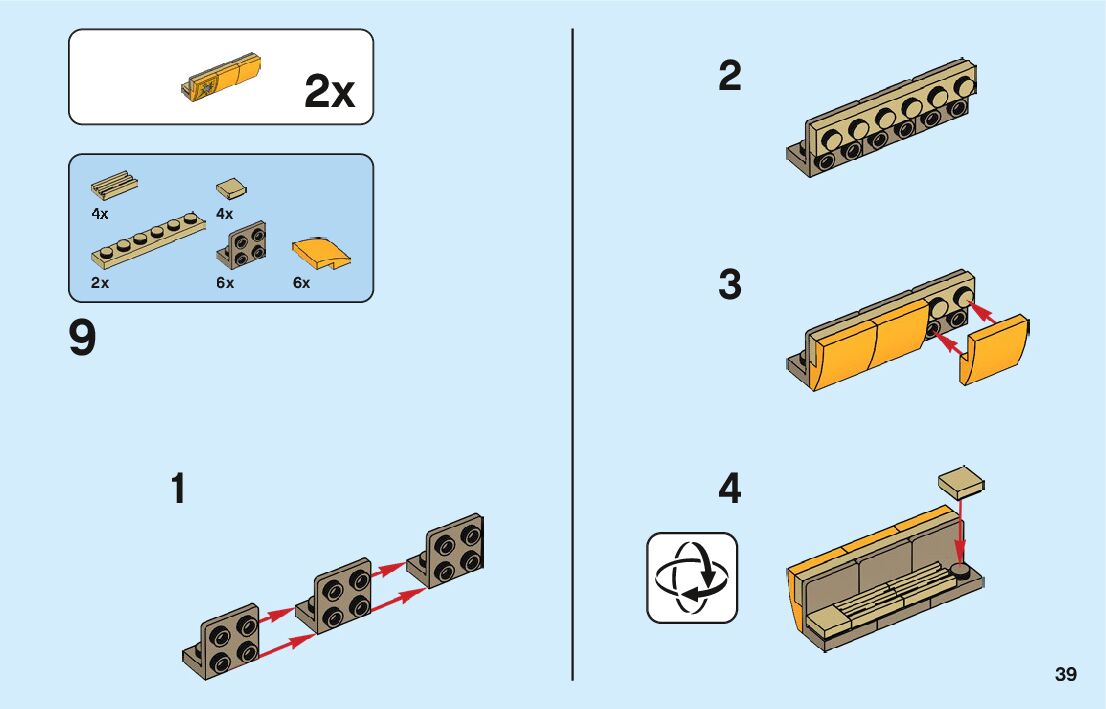 2x

4x
4x
2x
6x
6x

9

1

2

3

4

39