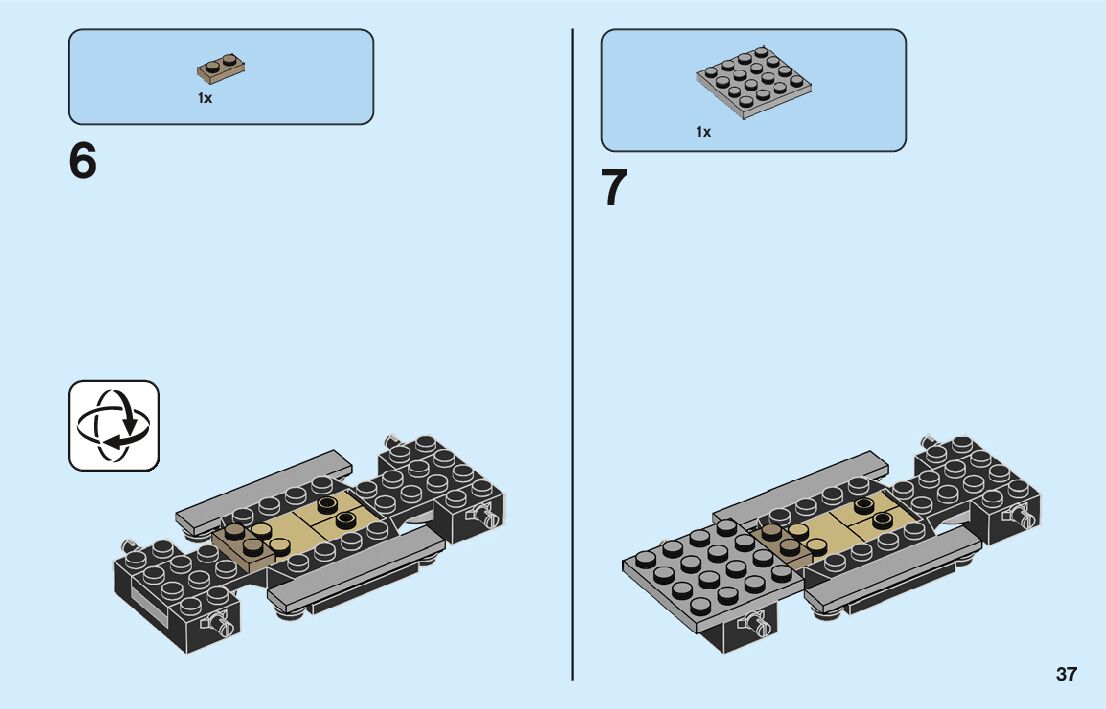 1x

6

1x

7

37