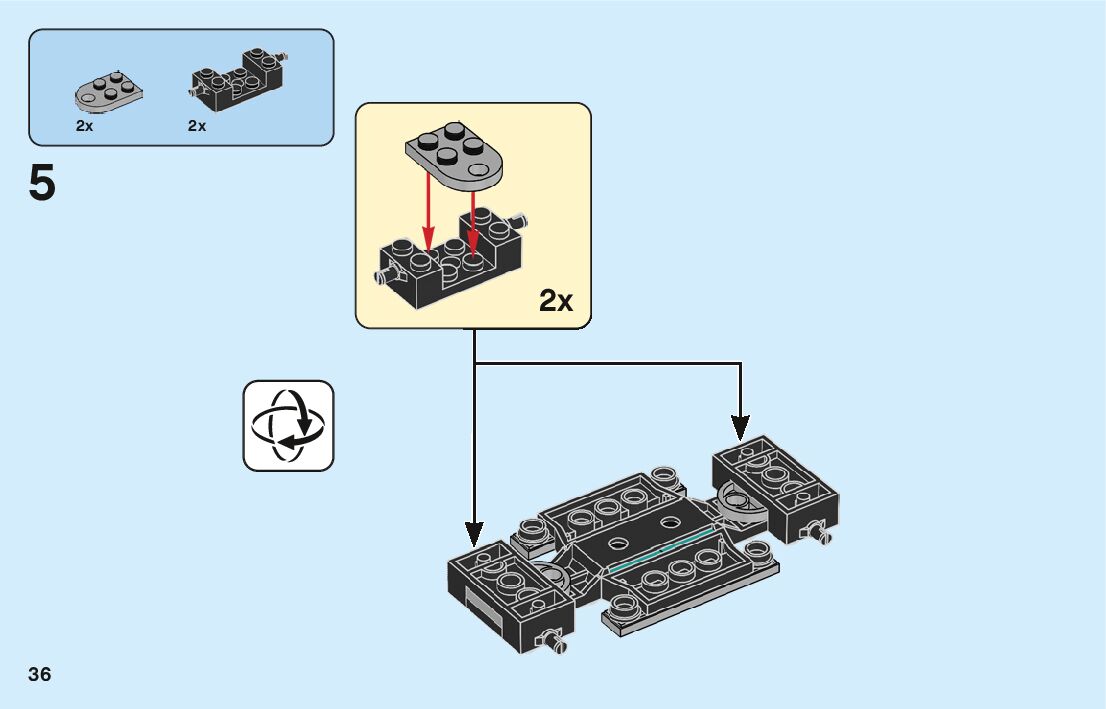 2x
2x

5

2x

36