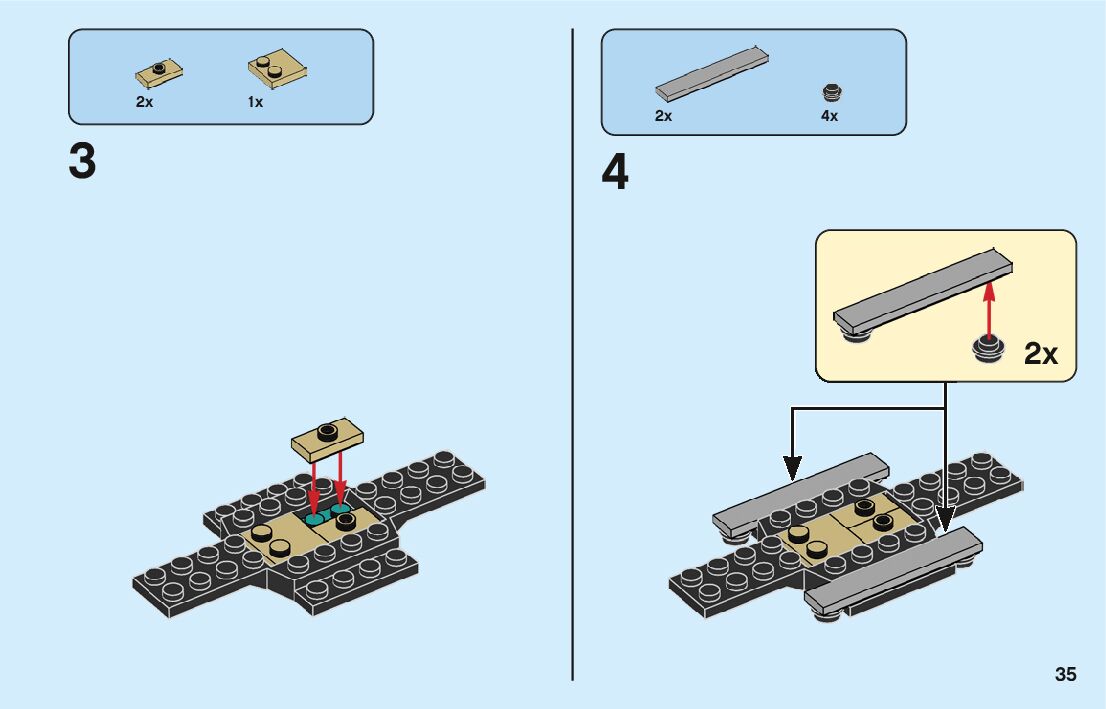 2x 1x

3

2x 4x

4

2x

35