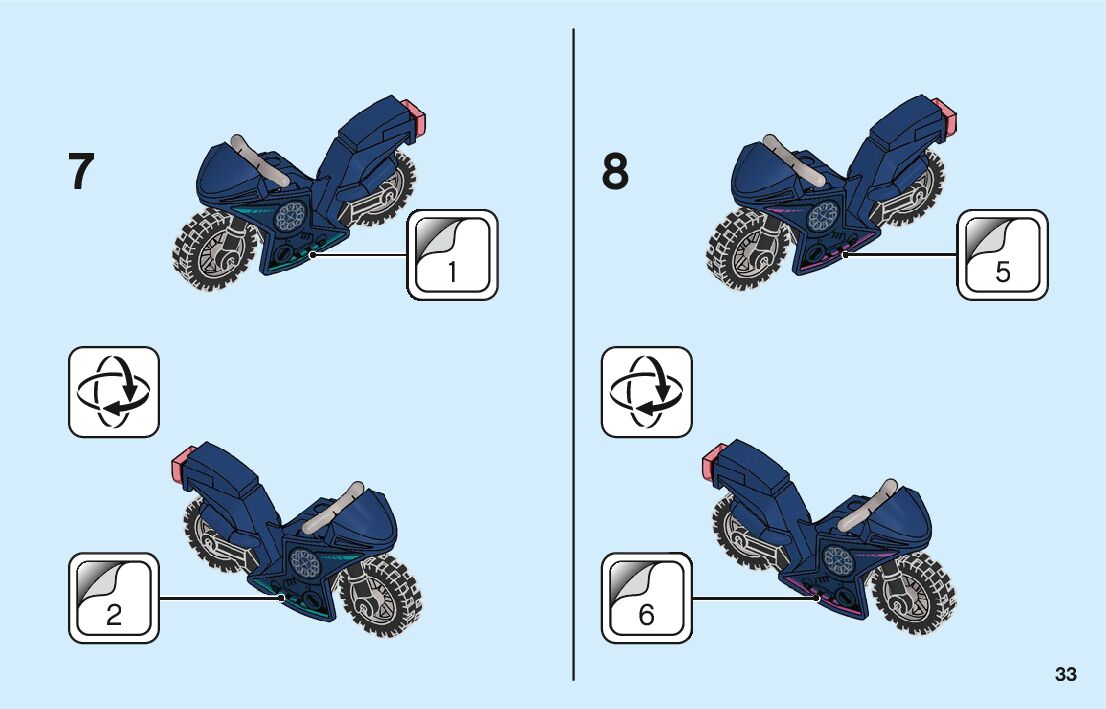 7

1

2

8

5

6

33