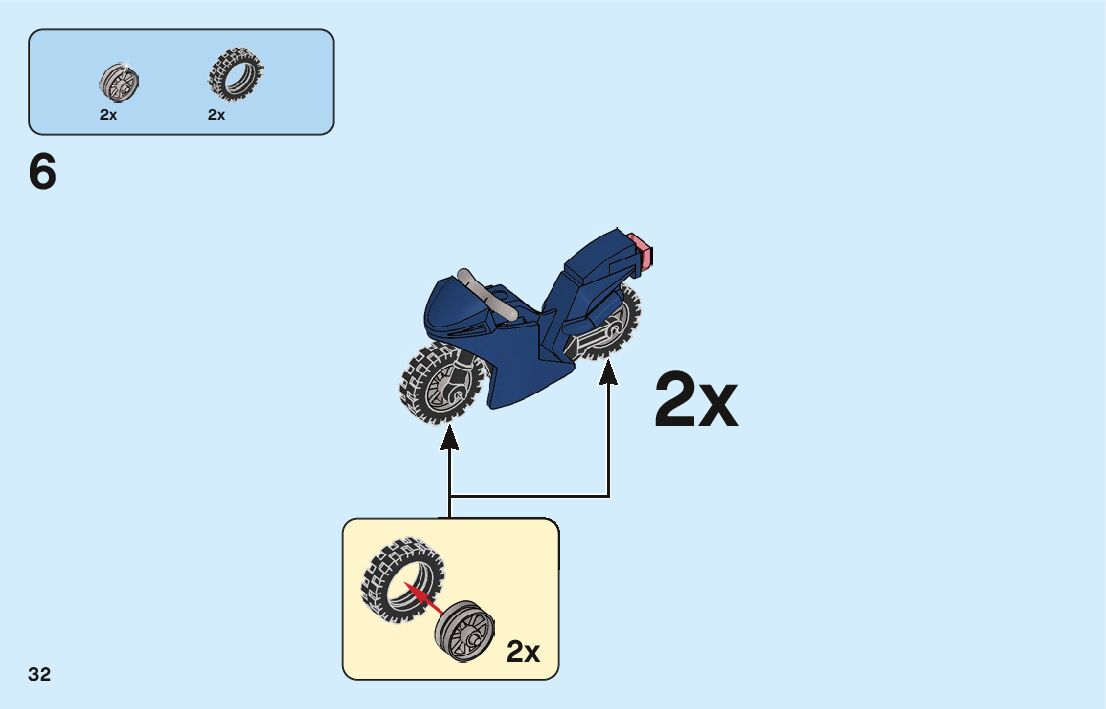 2x 2x

6

2x

2x

32