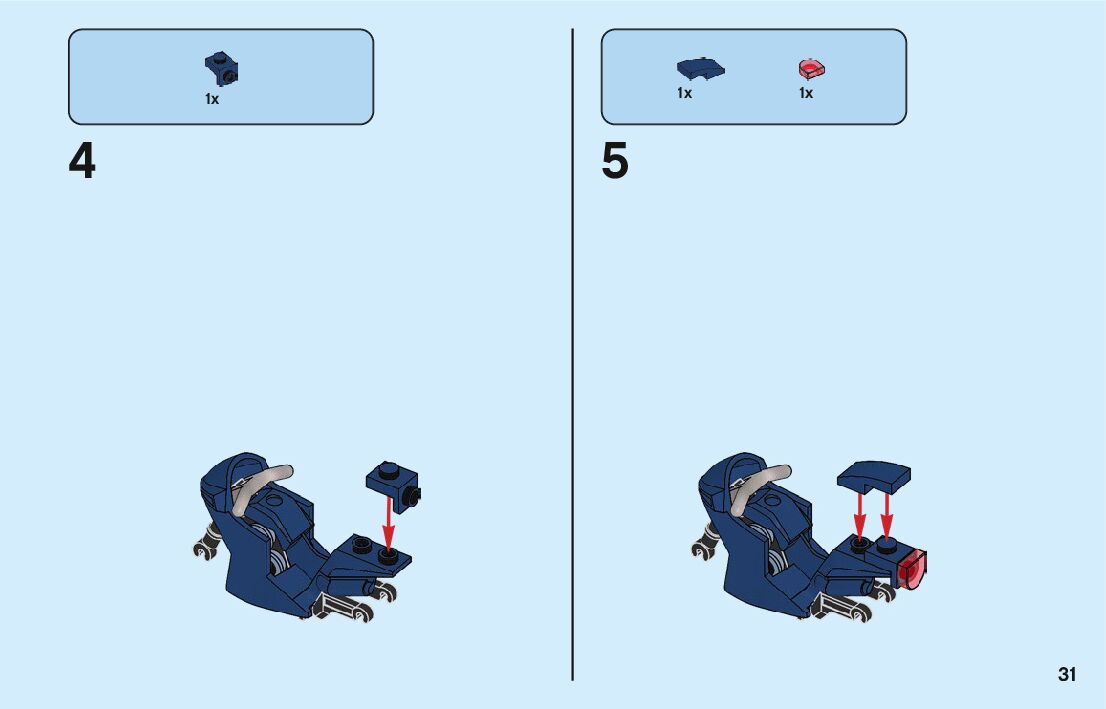 1x

4

1x
1x

5

31