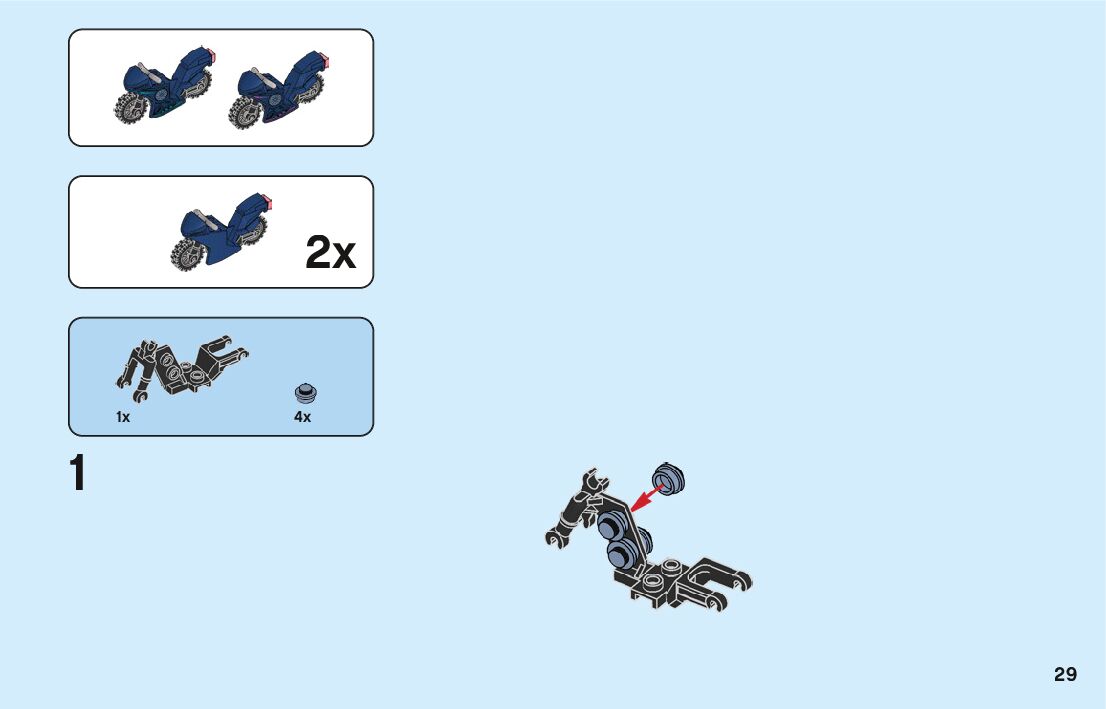 2x

1x

4x

1

29