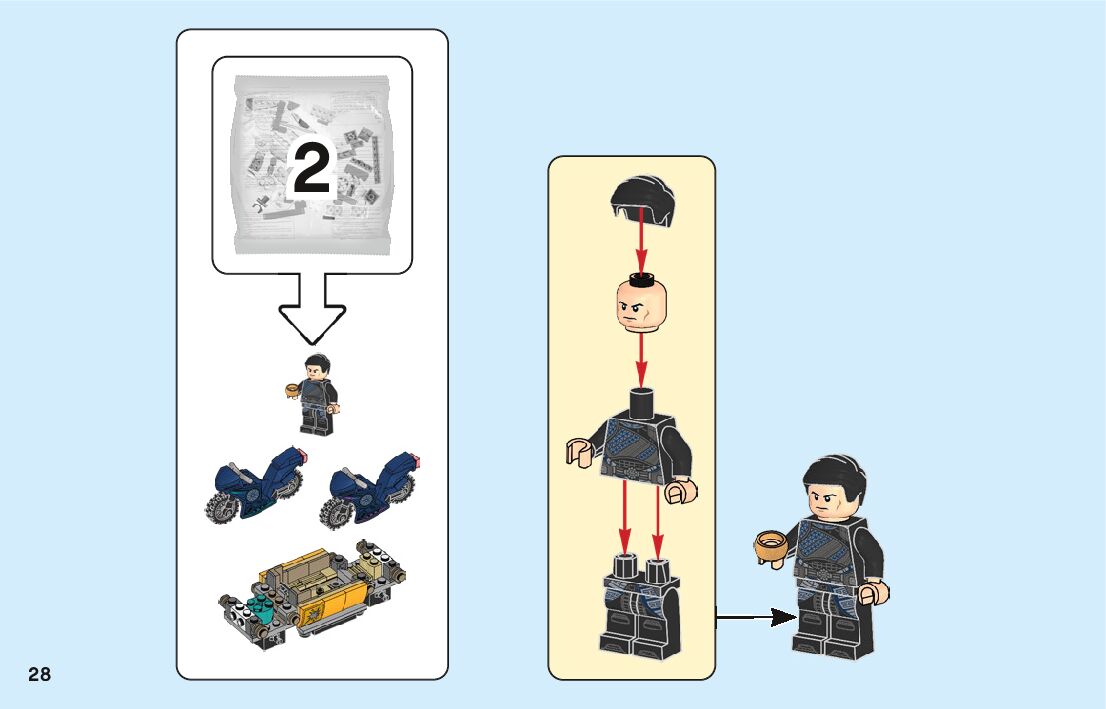 2

28