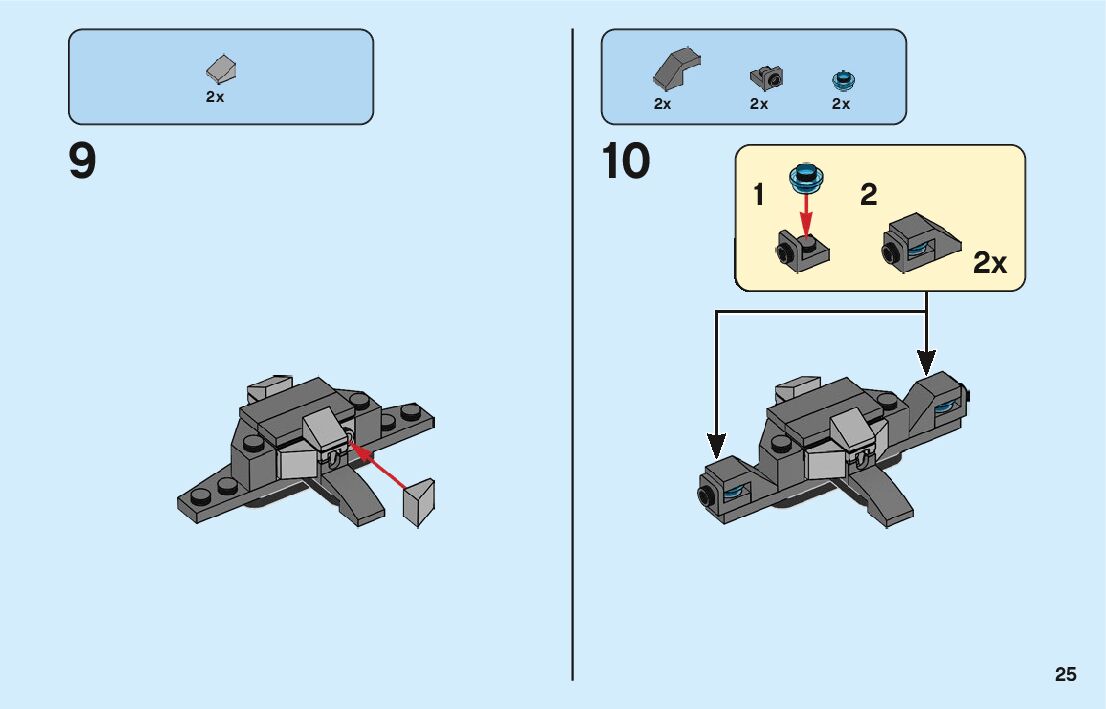 2x

9

2x 2x 2x

10

1 2

2x

25