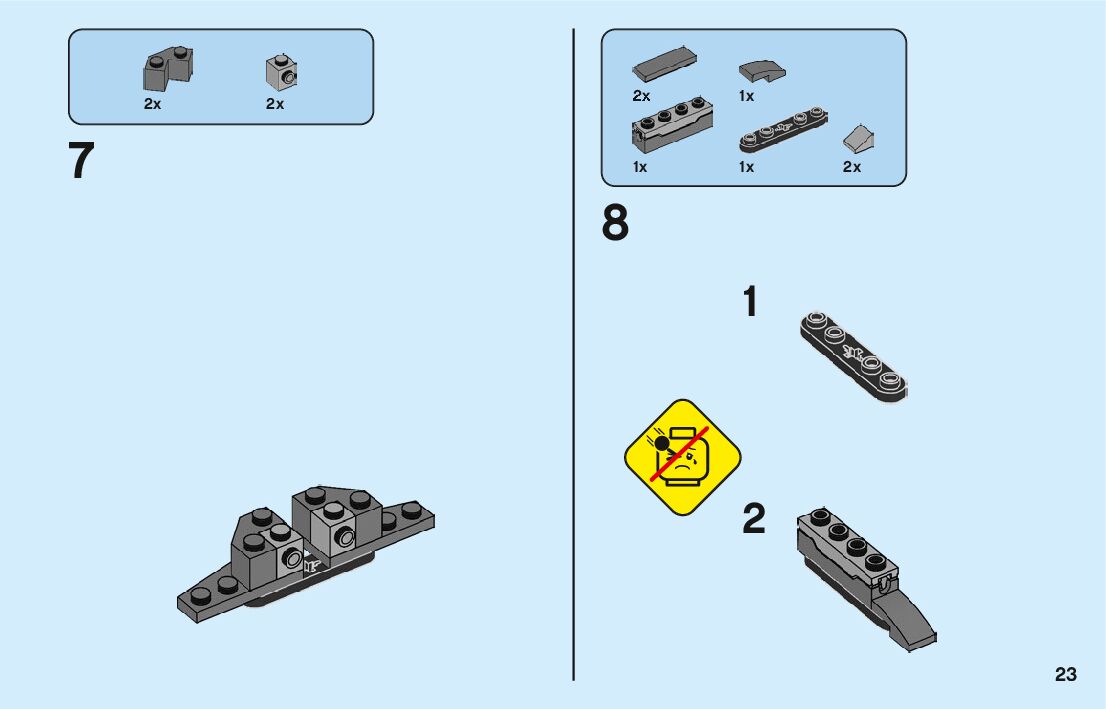 2x
2x

7

2x
1x
1x
1x
2x

8

1

2

23