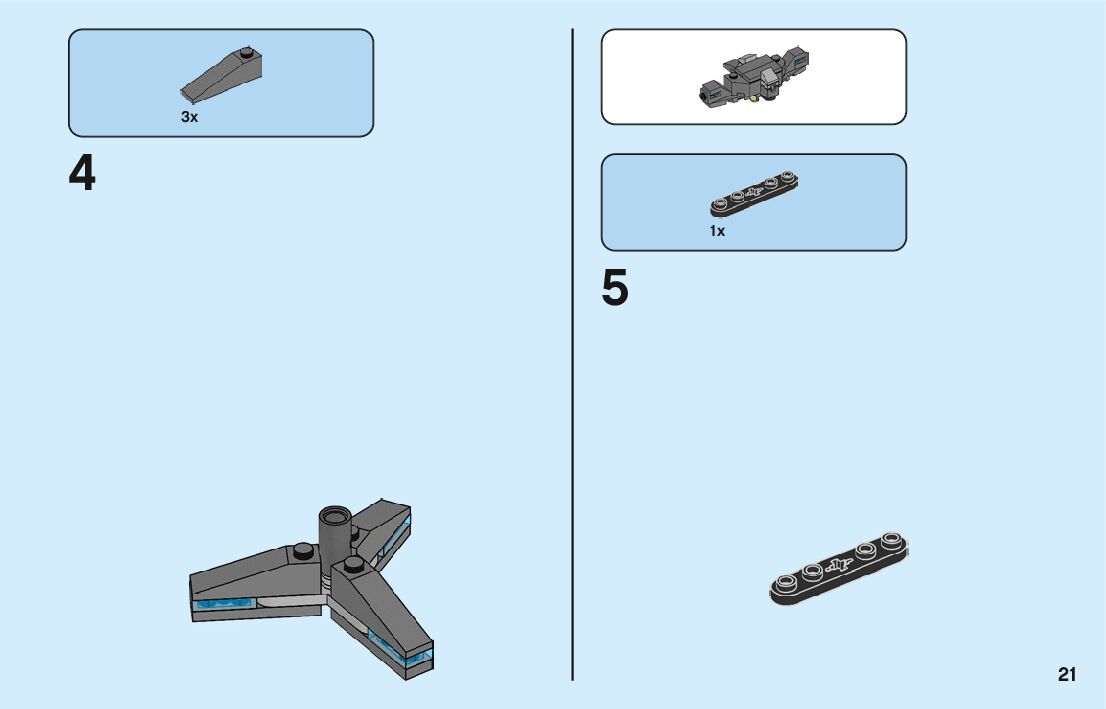 3x

4

1x

5

21