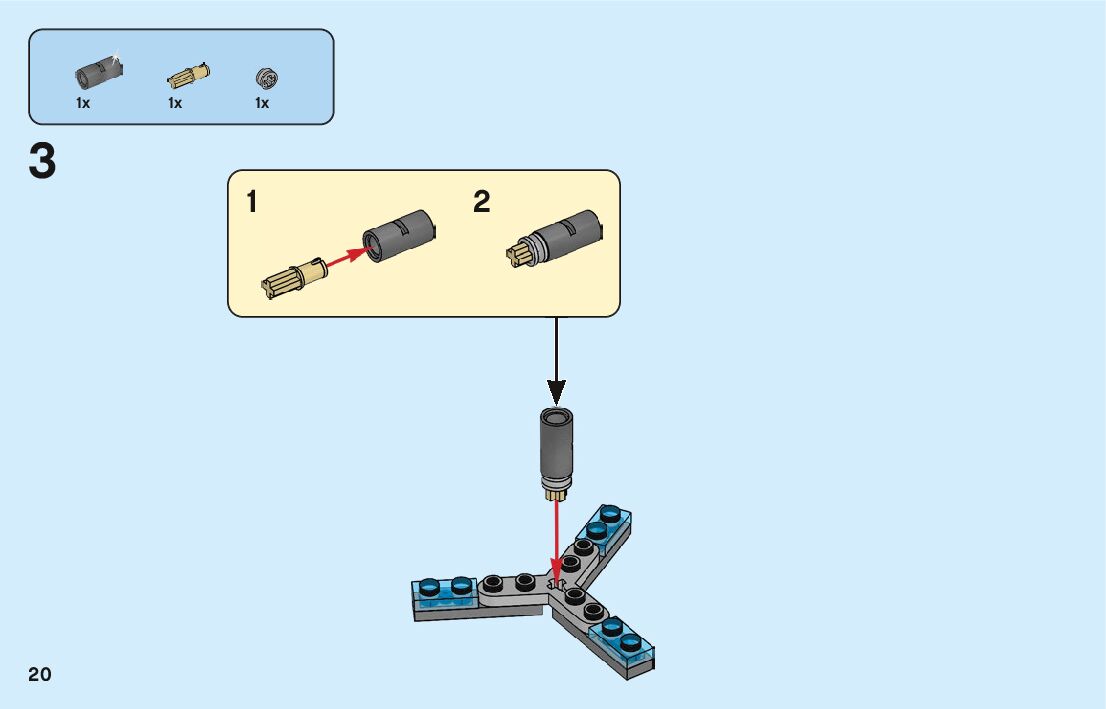 1x 1x 1x

3

1

2

20