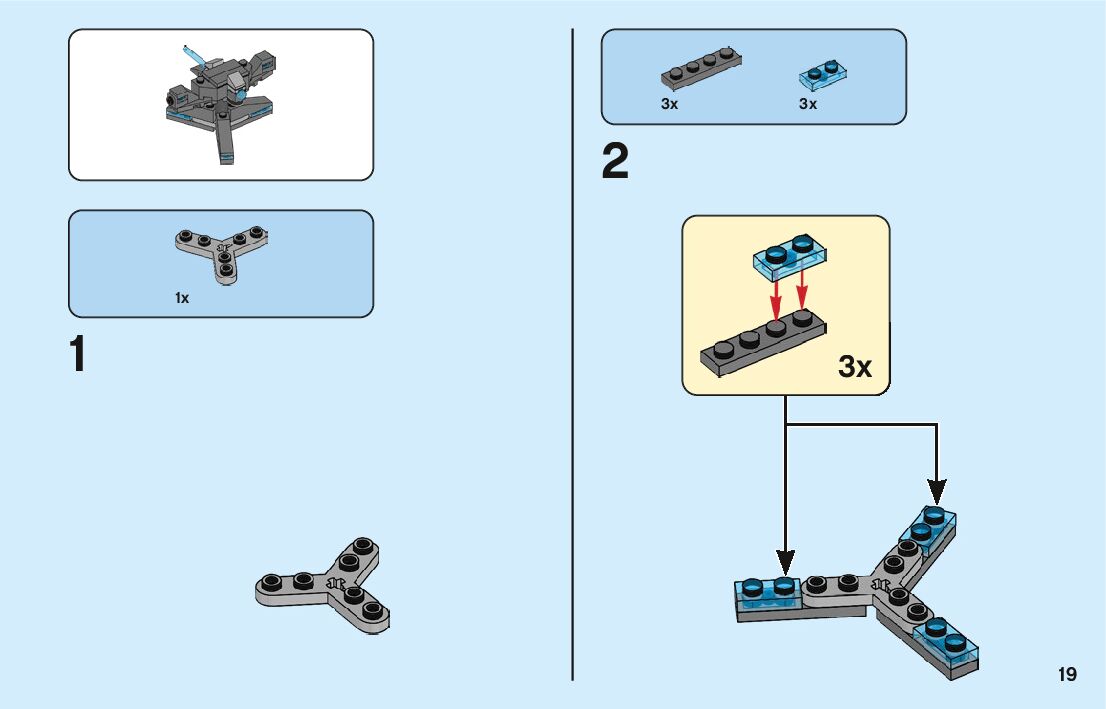 1x

1

3x 3x

2

3x

19