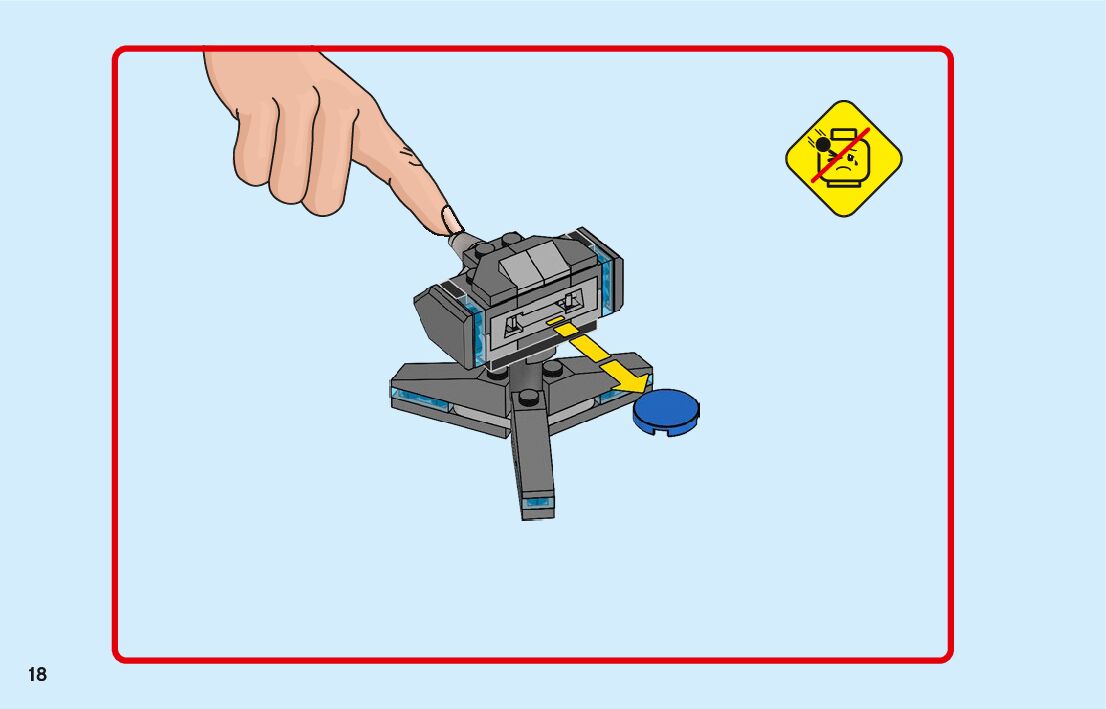 18