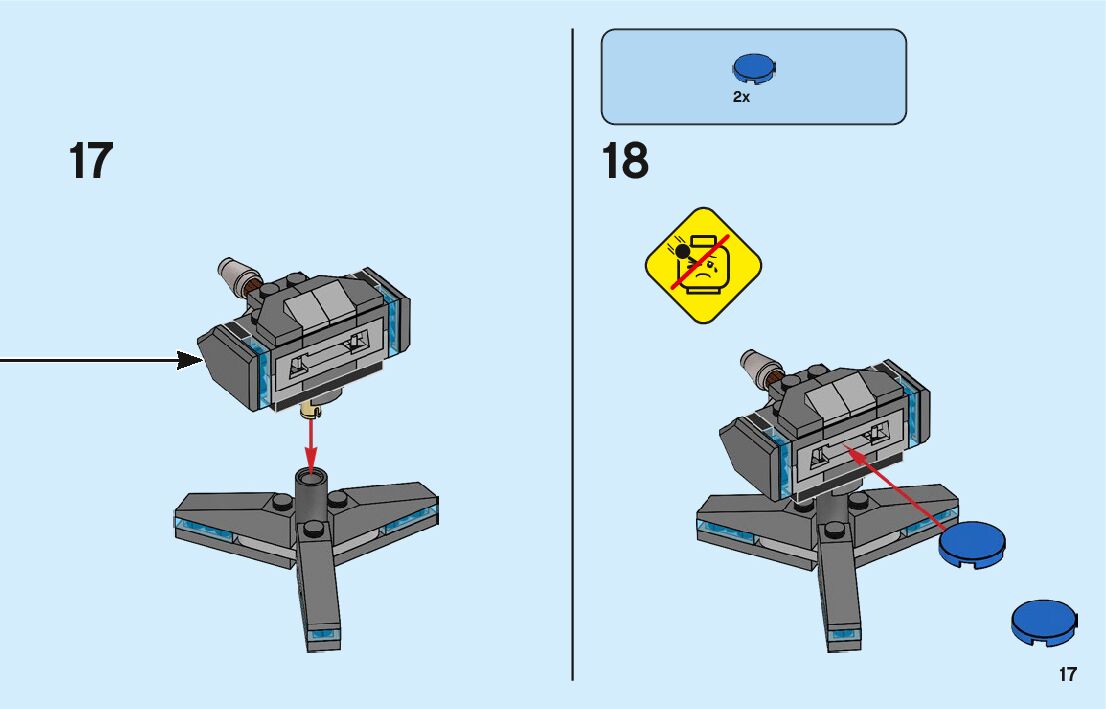 17

2x

18

17