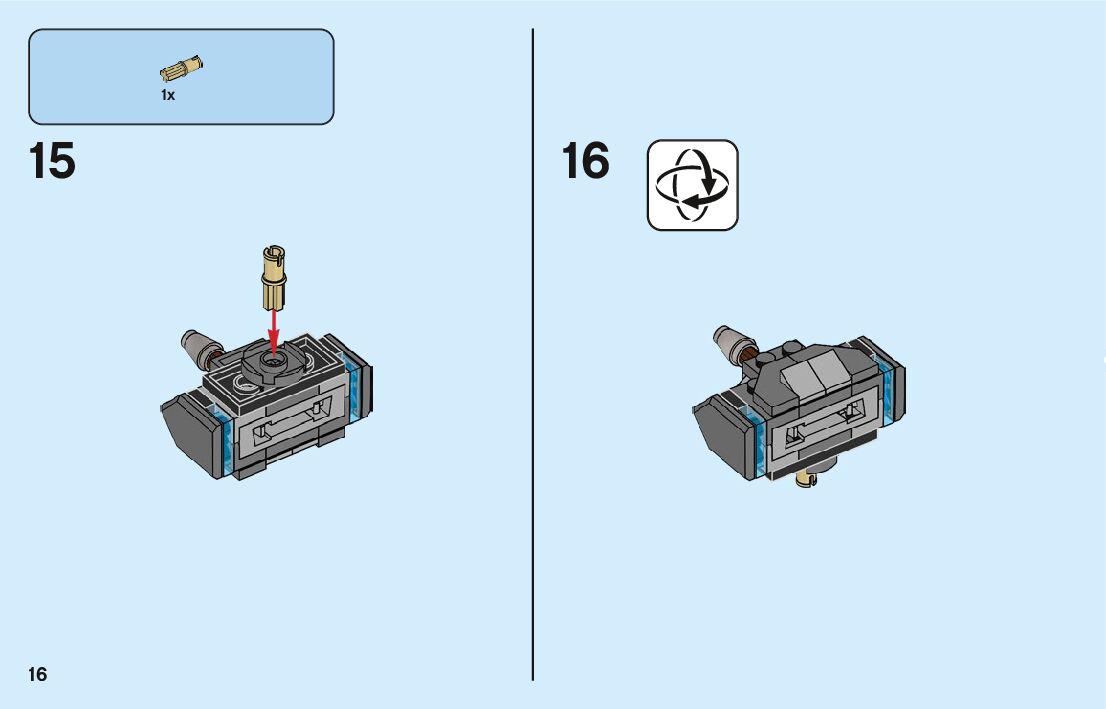 1x

15

16

16