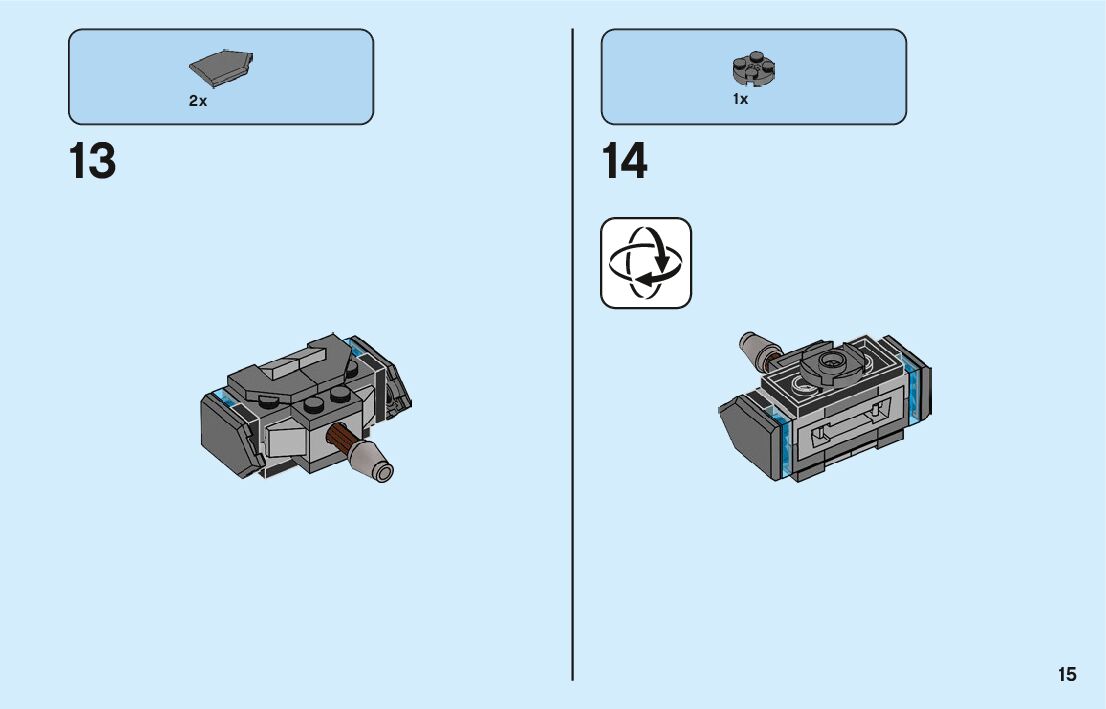 2x

13

1x

14

15