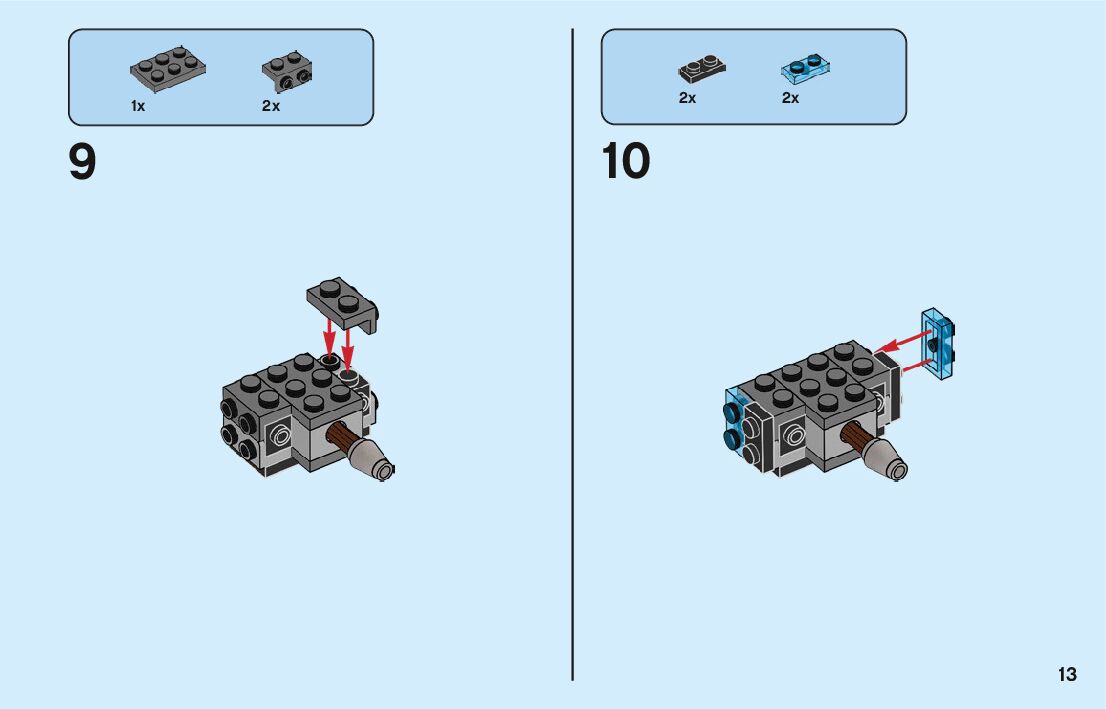 1x 2x

9

2x 2x

10

13