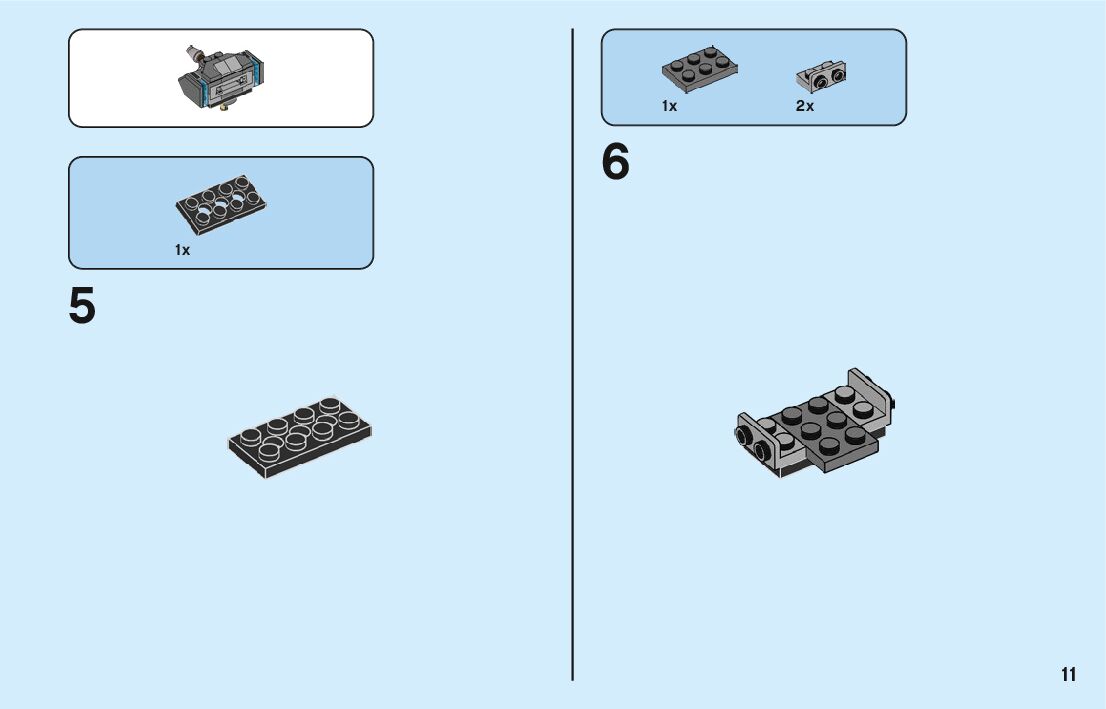 1x

5

1x

2x

6

11