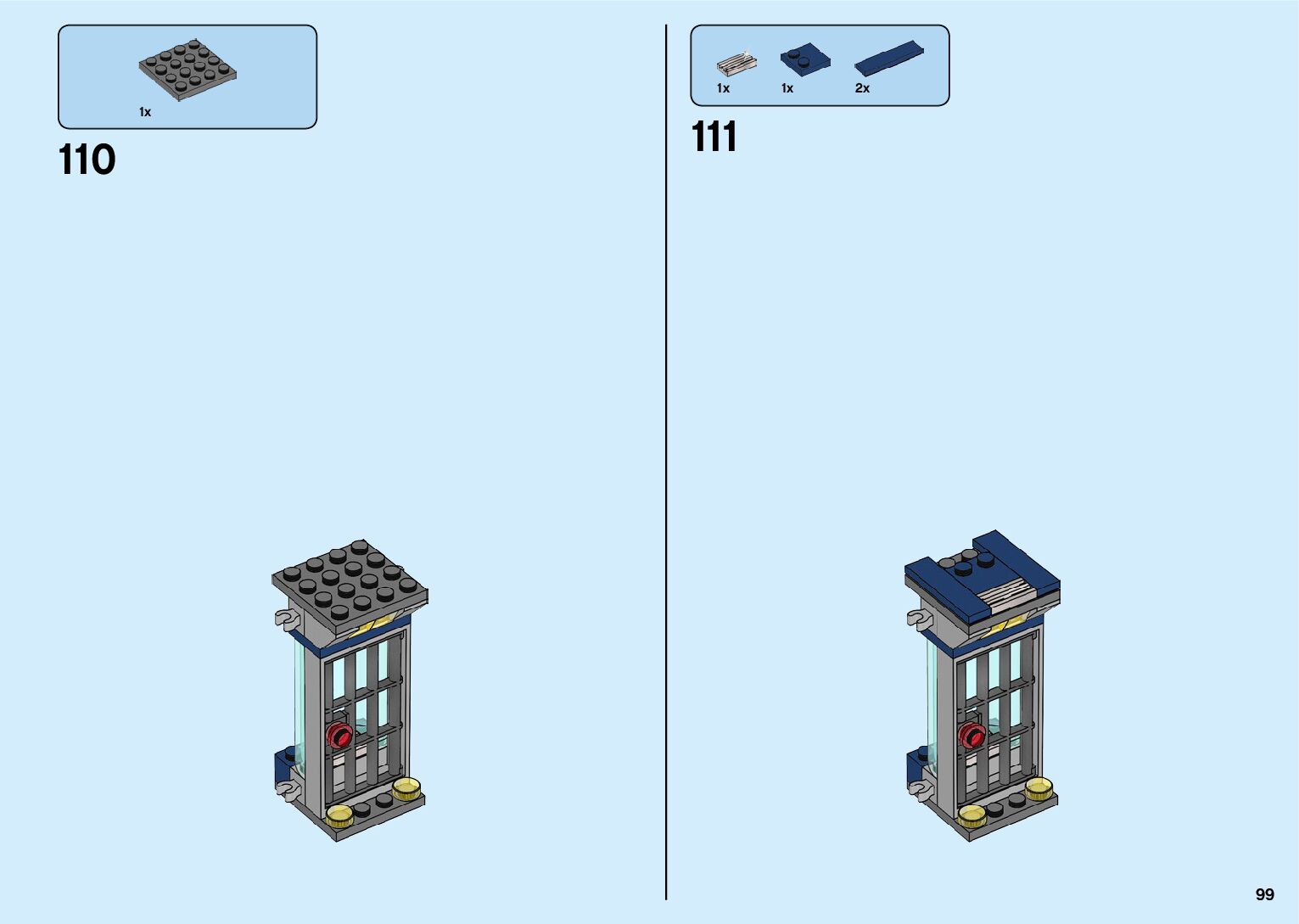 1x

110

1x 1x 2x

111

99