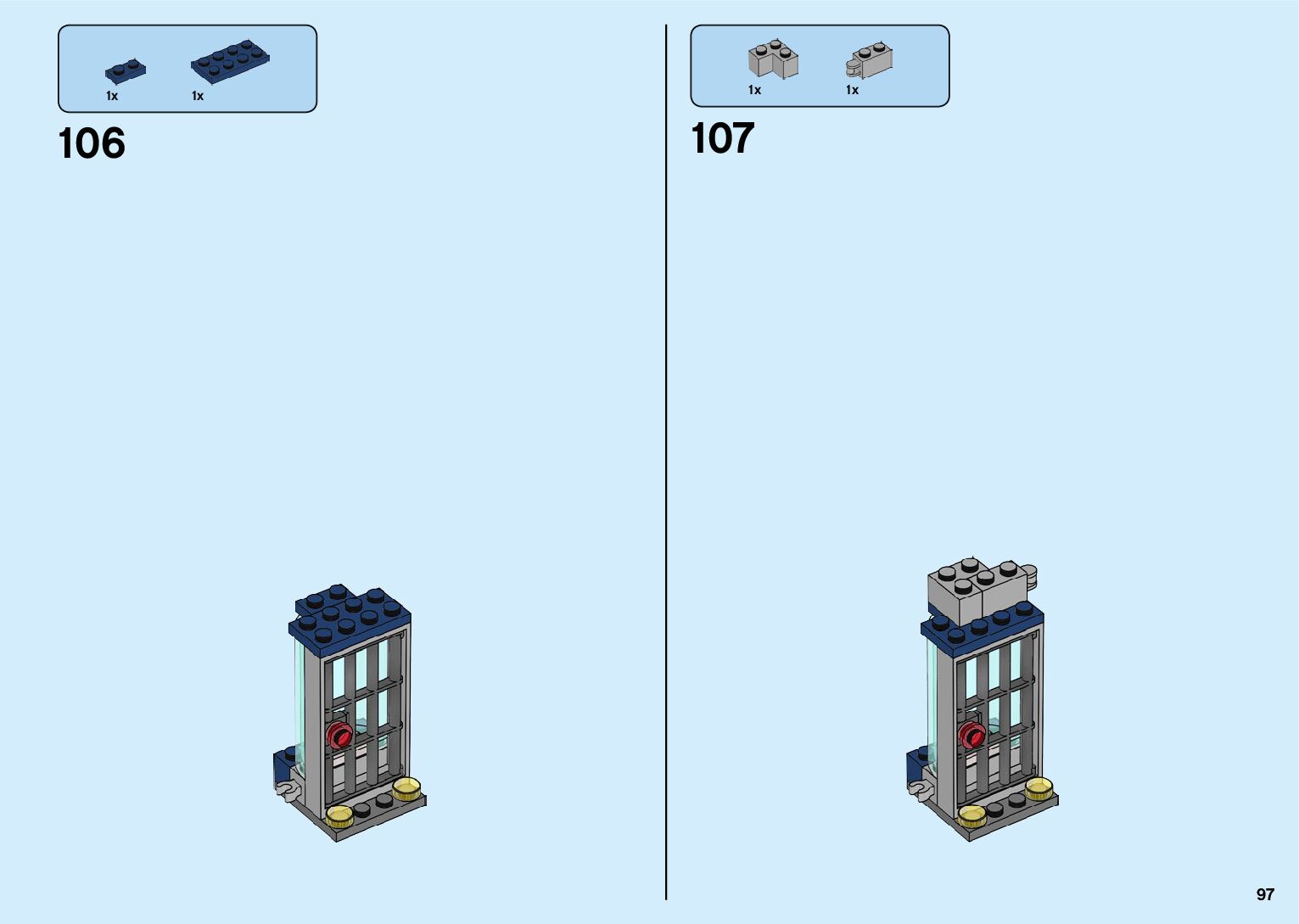 1x 1x

106

1x 1x

107

97