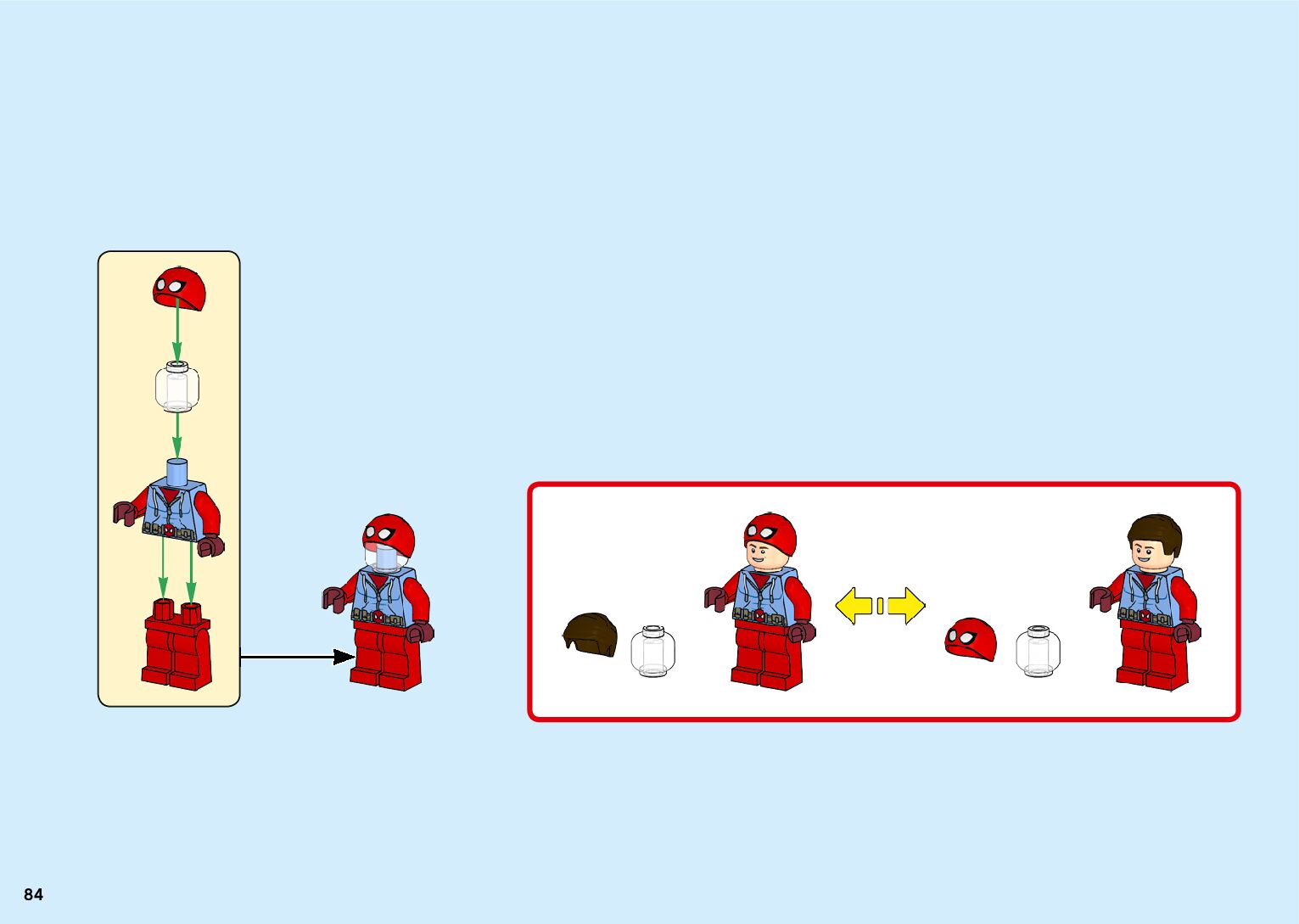 84