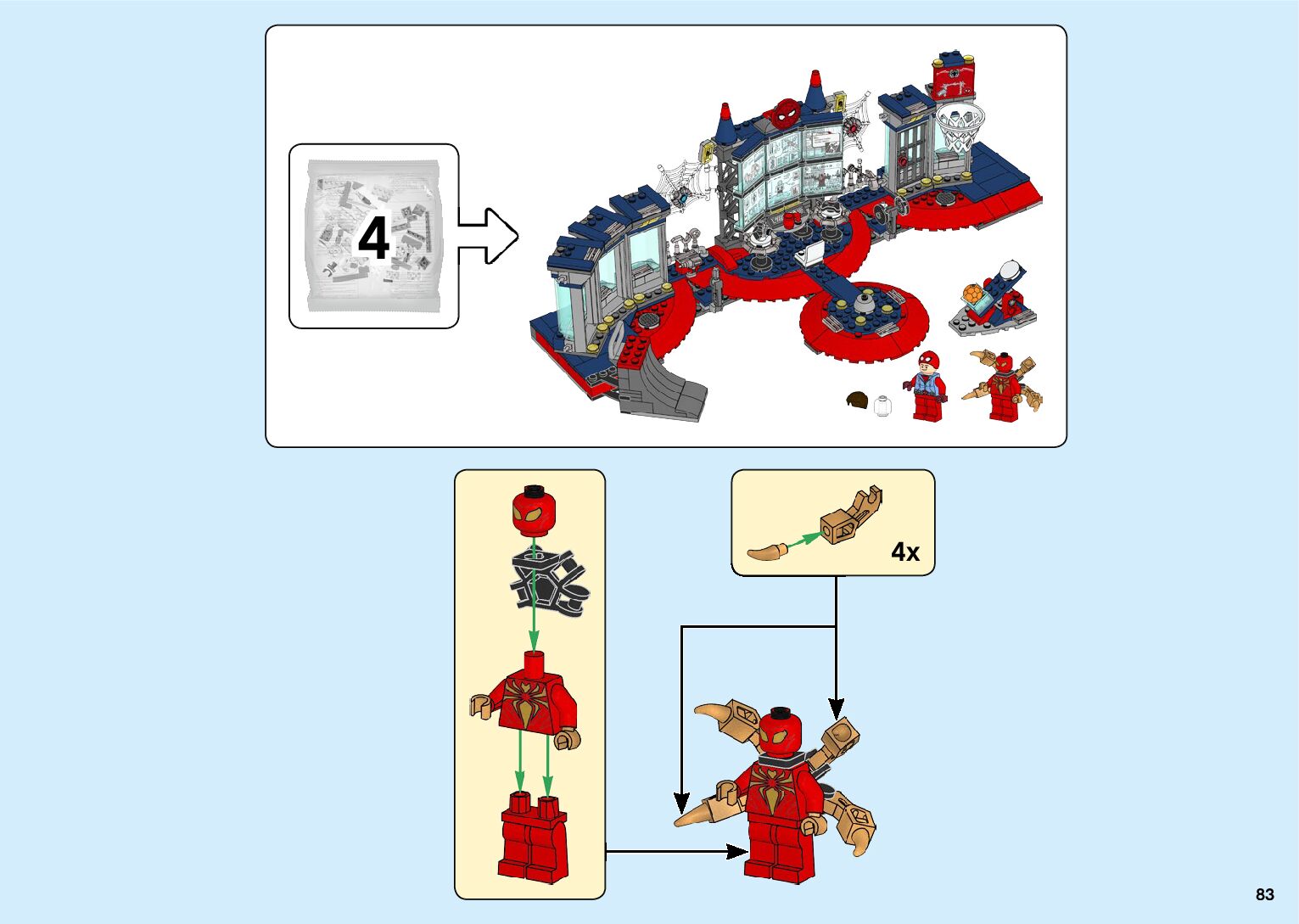 4

4x

83