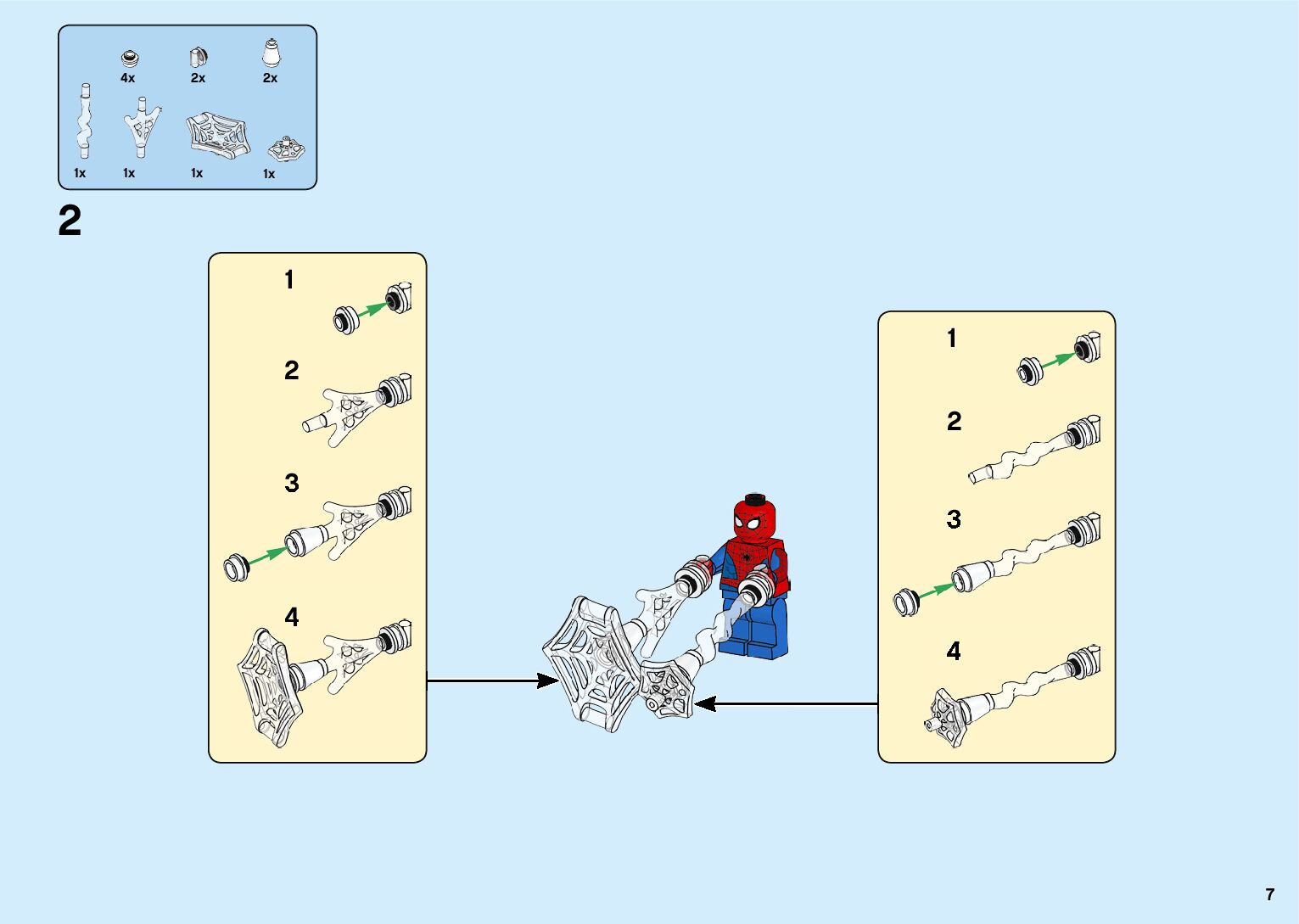 4x 2x 2x

1x 1x 1x 1x

2

1

2

3

4

1

2

3

4

7