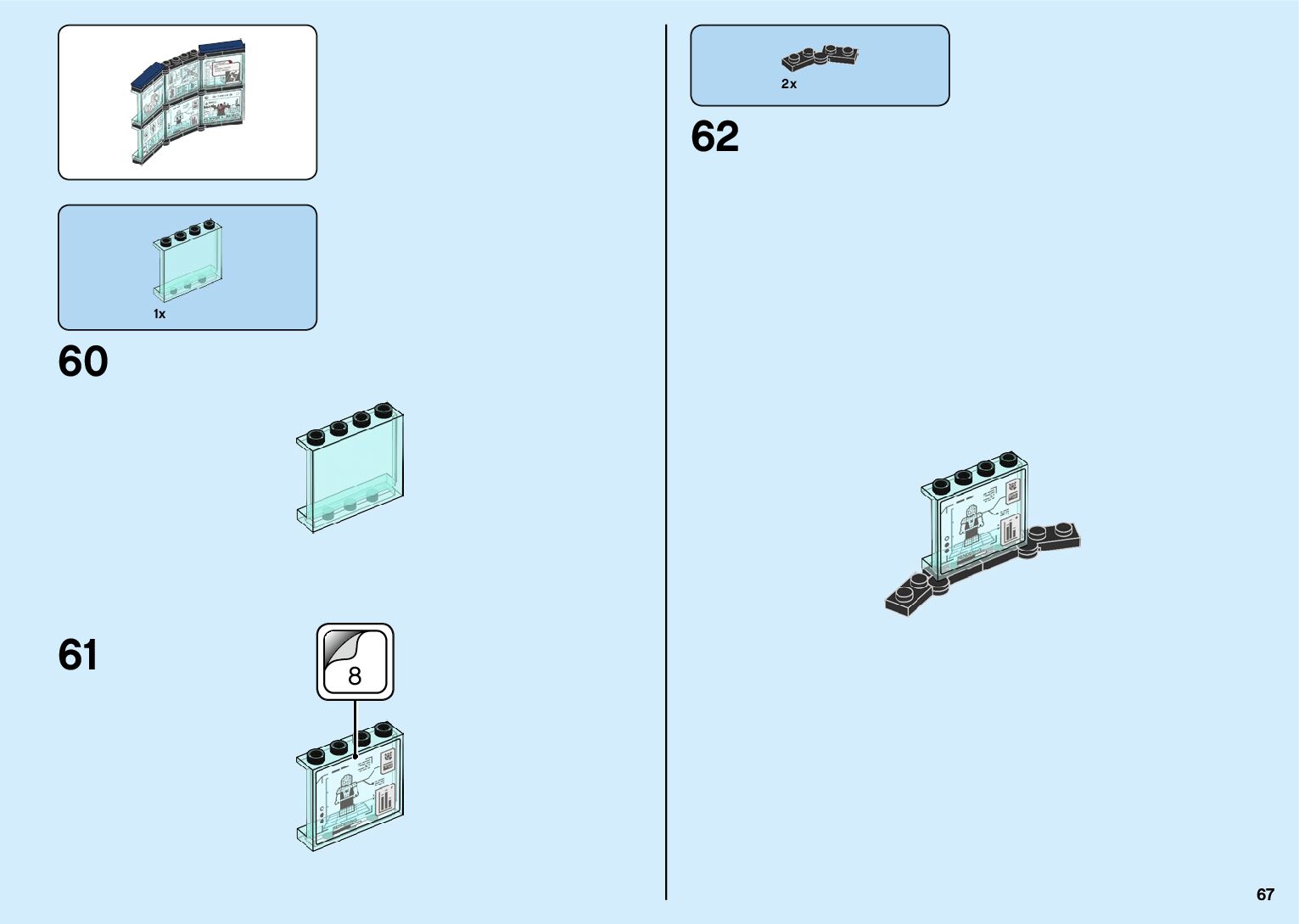 1x

60

61

8

2x

62

67