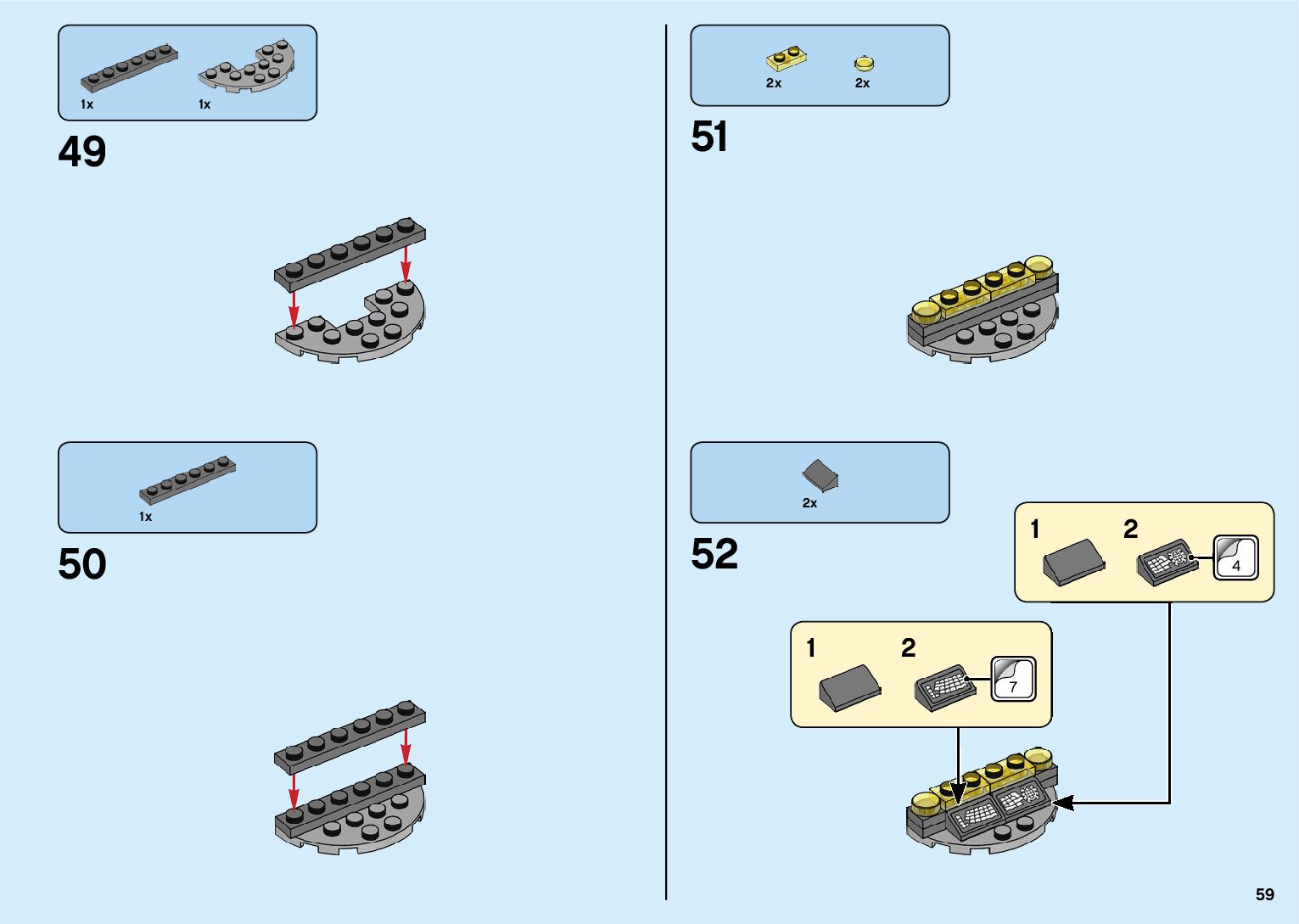 1x 1x

49

1x

50

2x 2x

51

2x

52

1 2

4

1 2

7

59