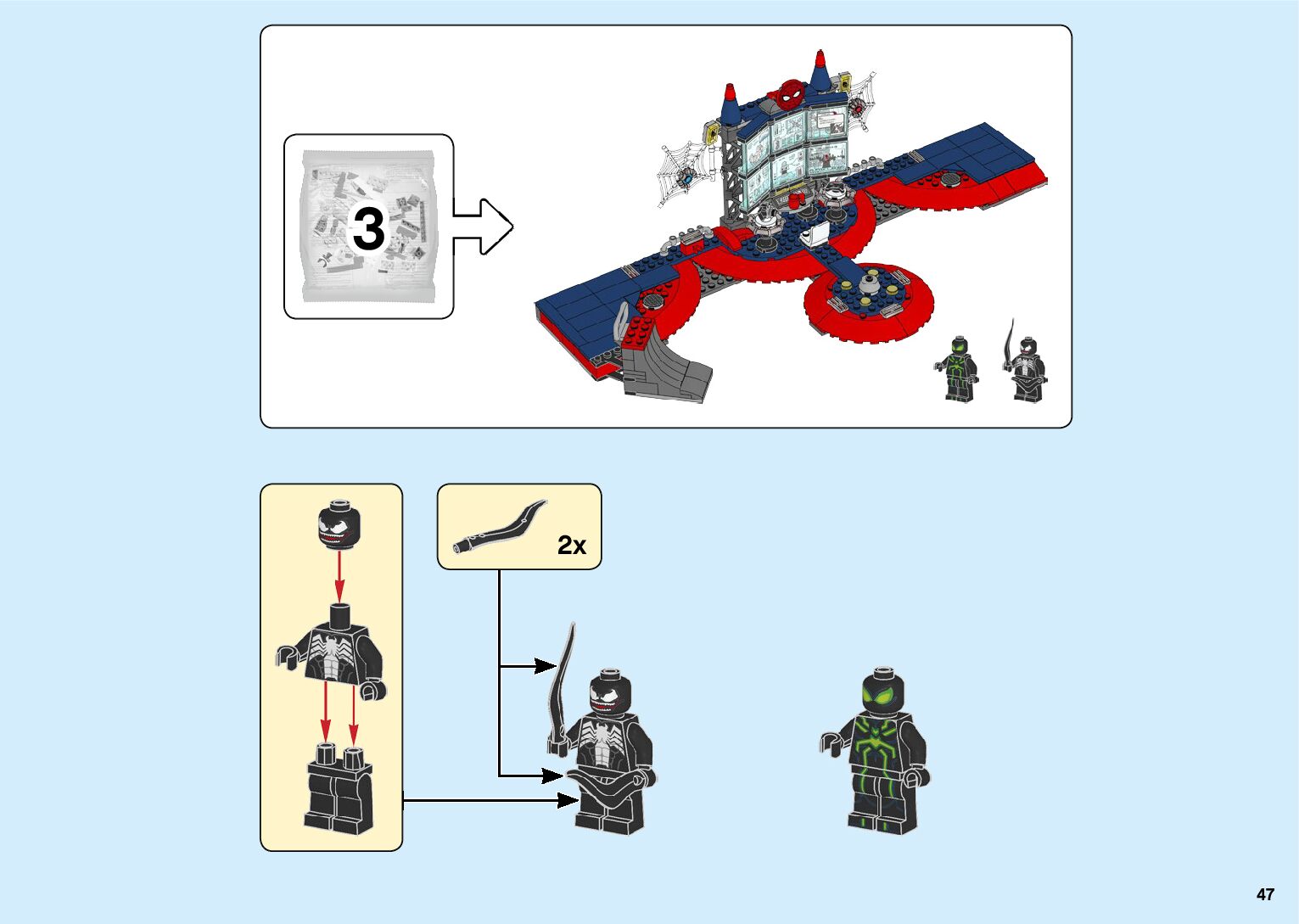 3

2x

47