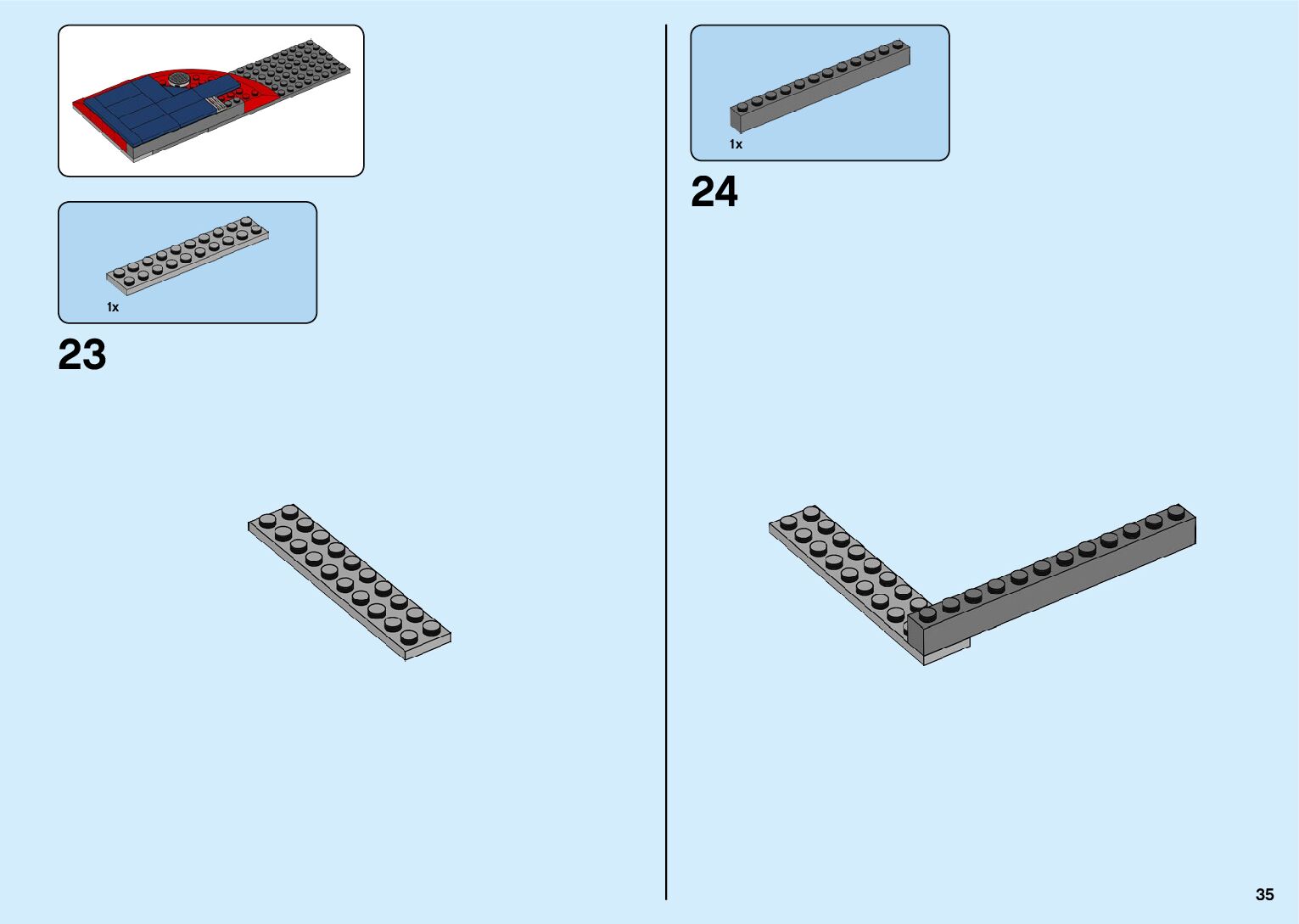 1x

23

1x

24

35