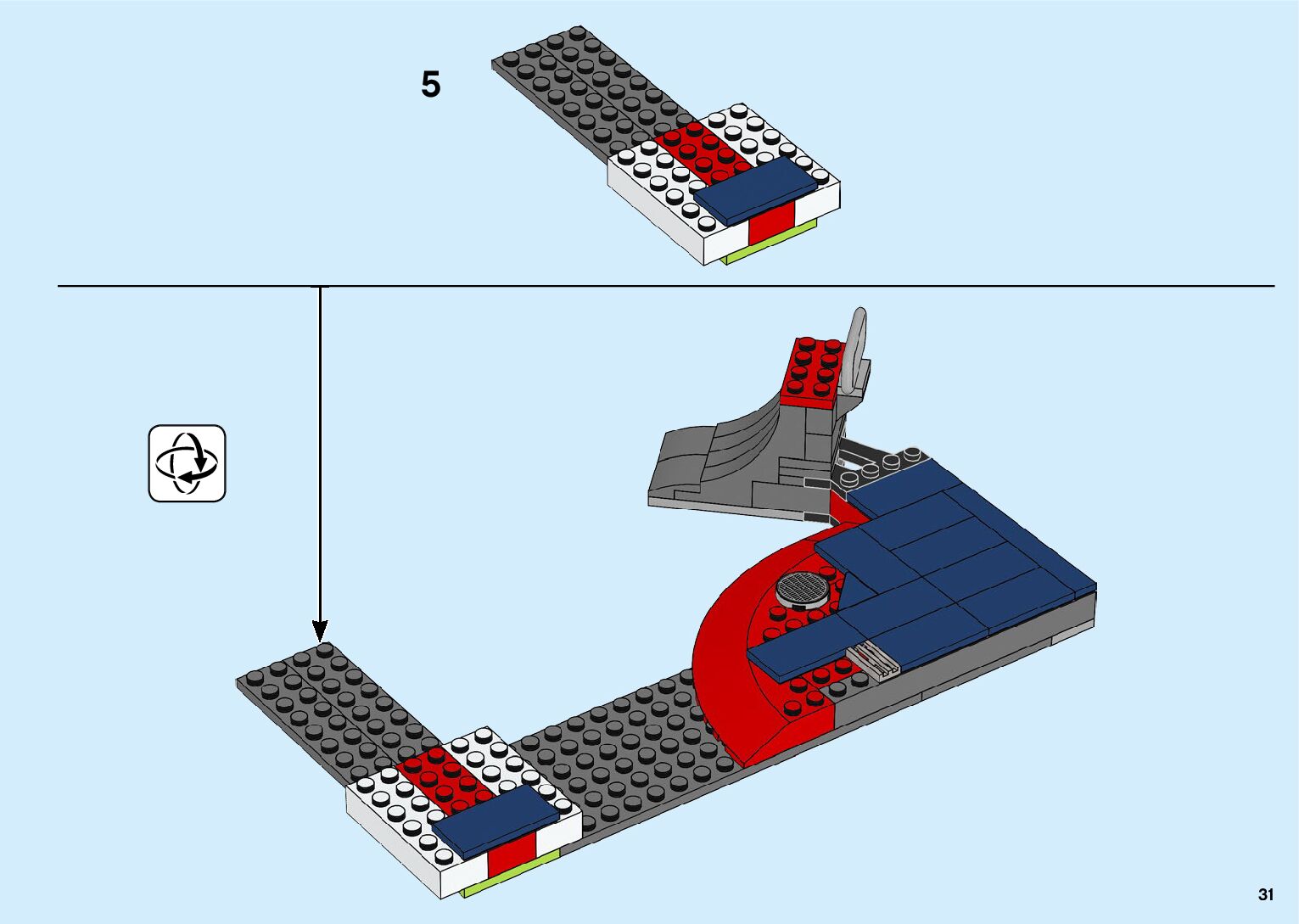 5

31