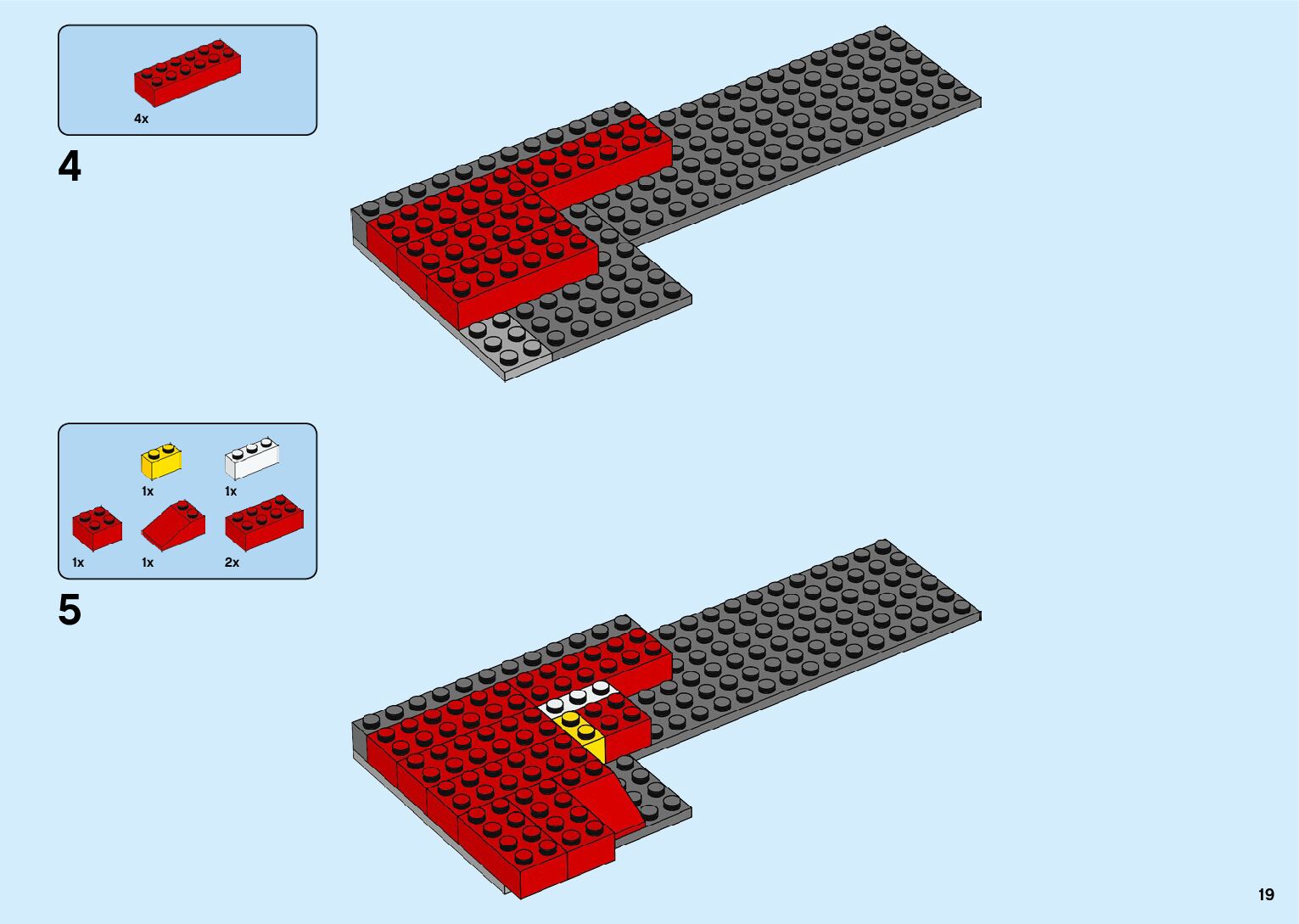 4x

4

1x

1x

1x

1x

2x

5

19