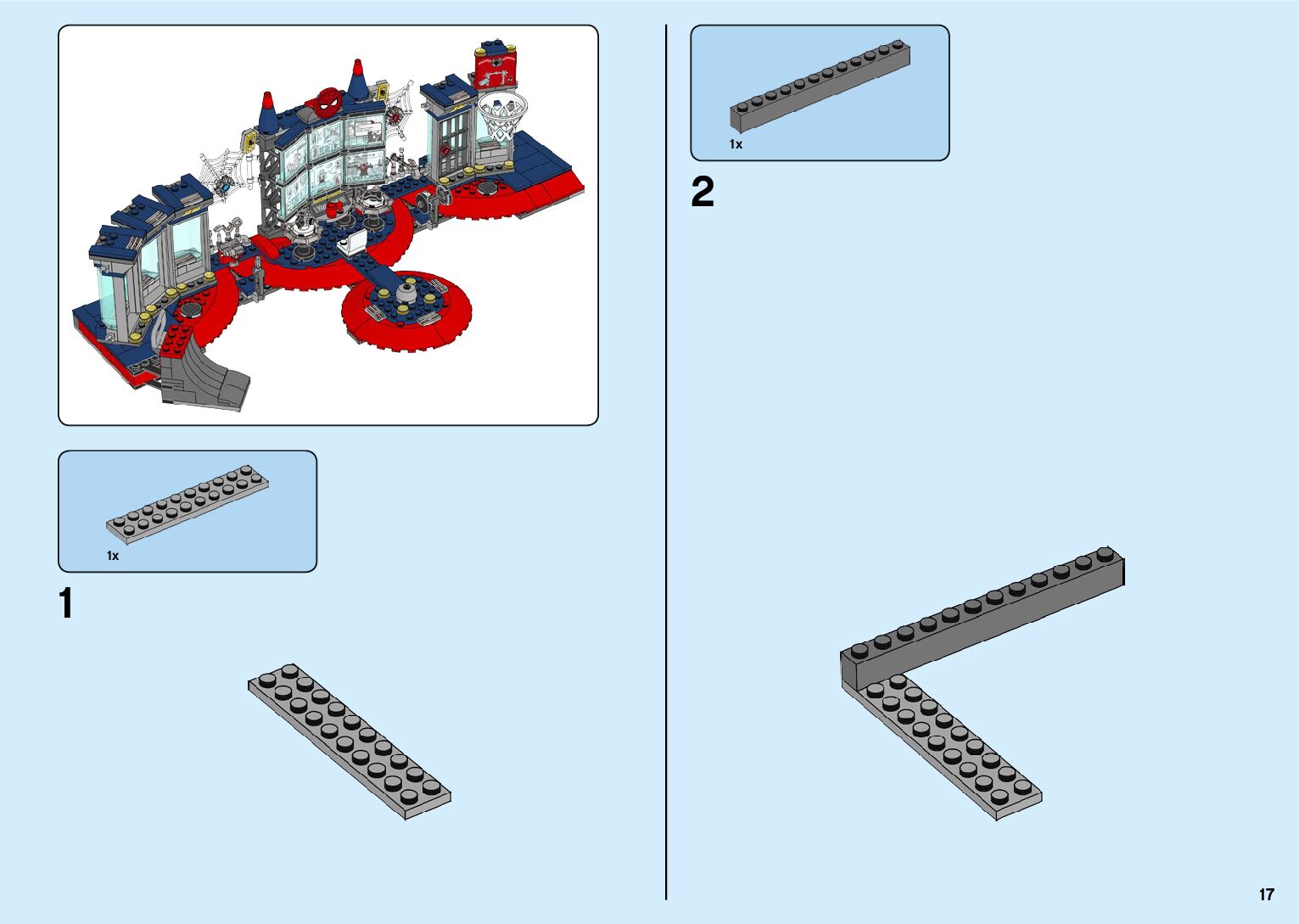 1x

1

1x

2

17