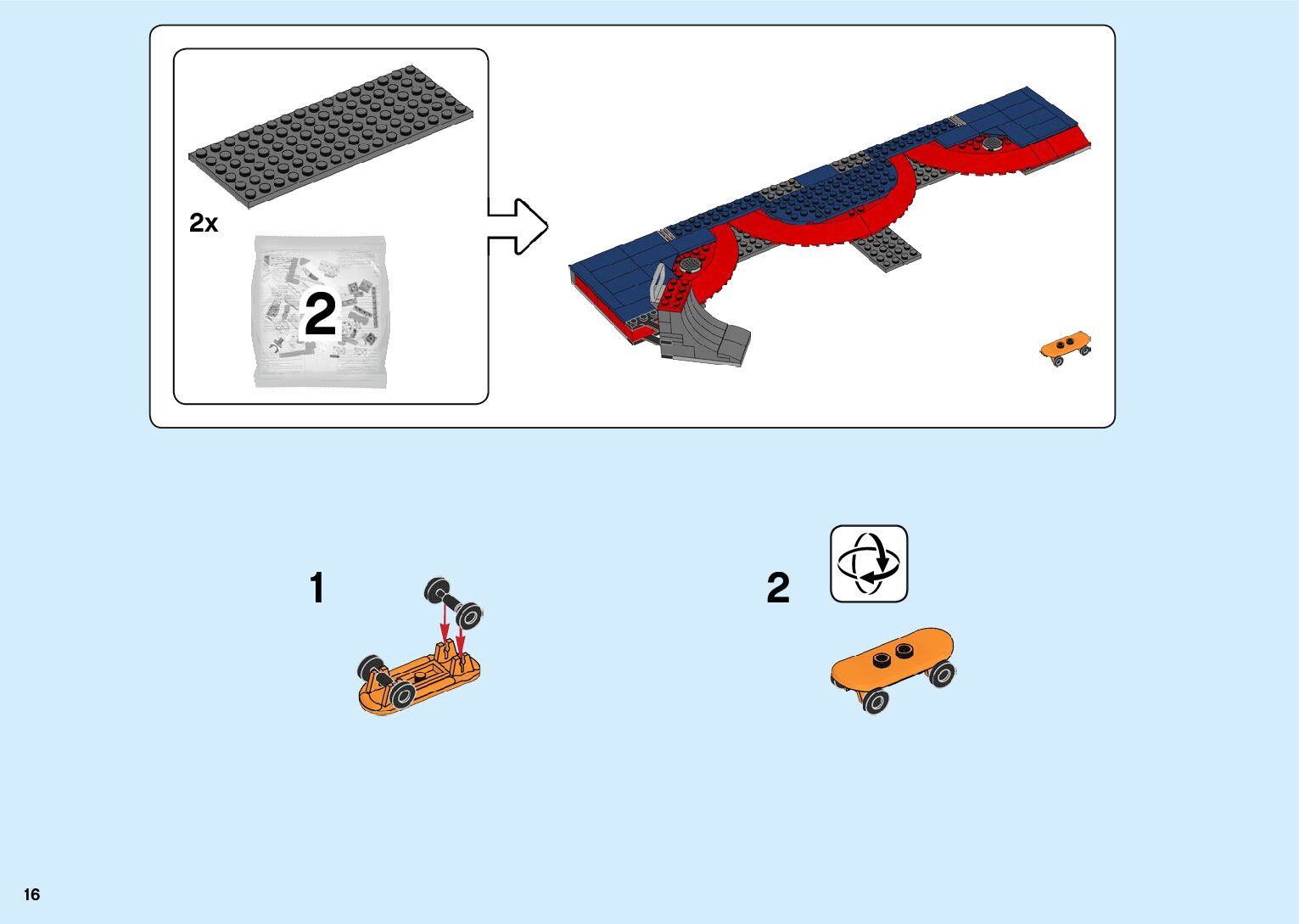 2x

2

1

2

16