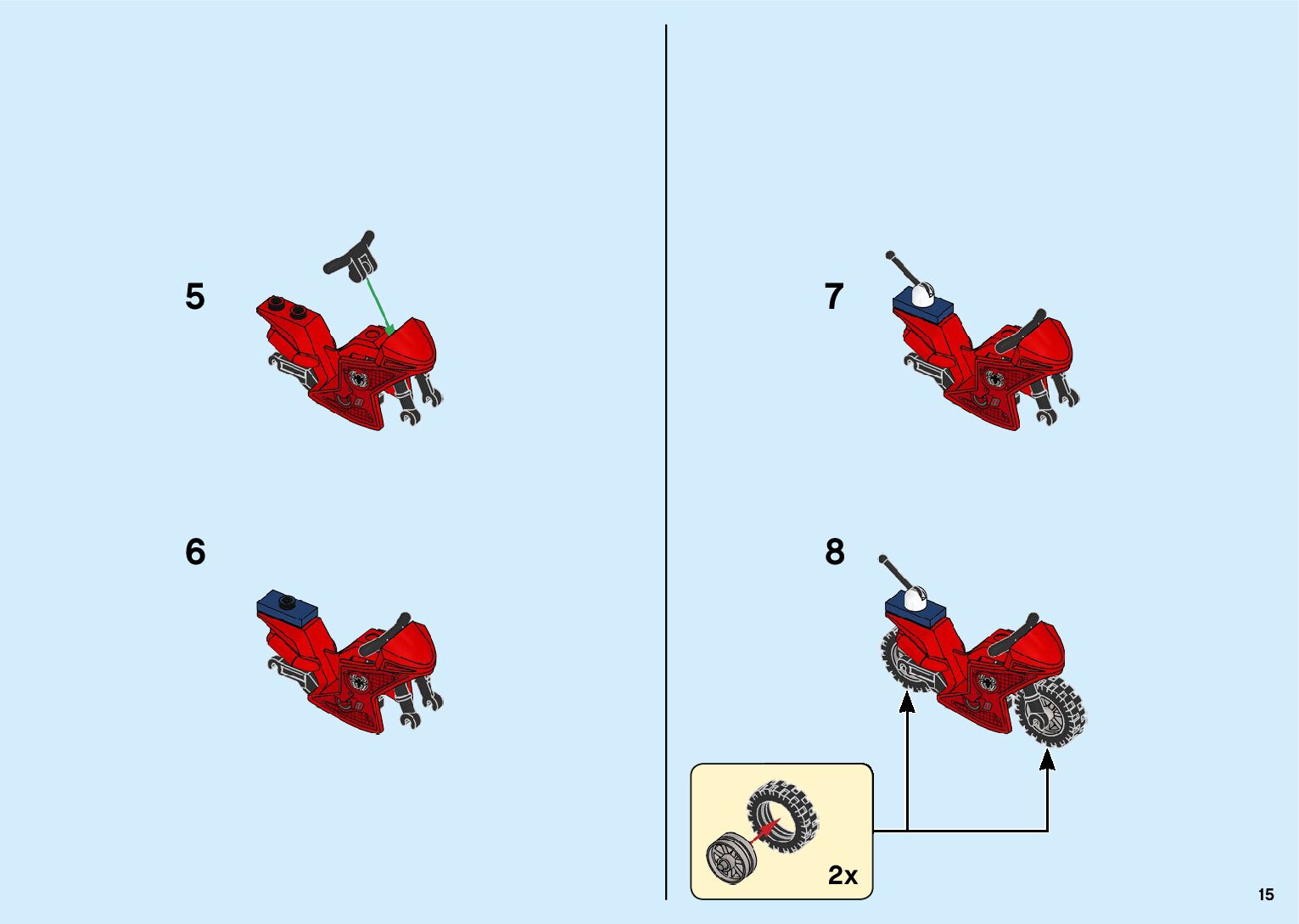 5

6

7

8

2x

15