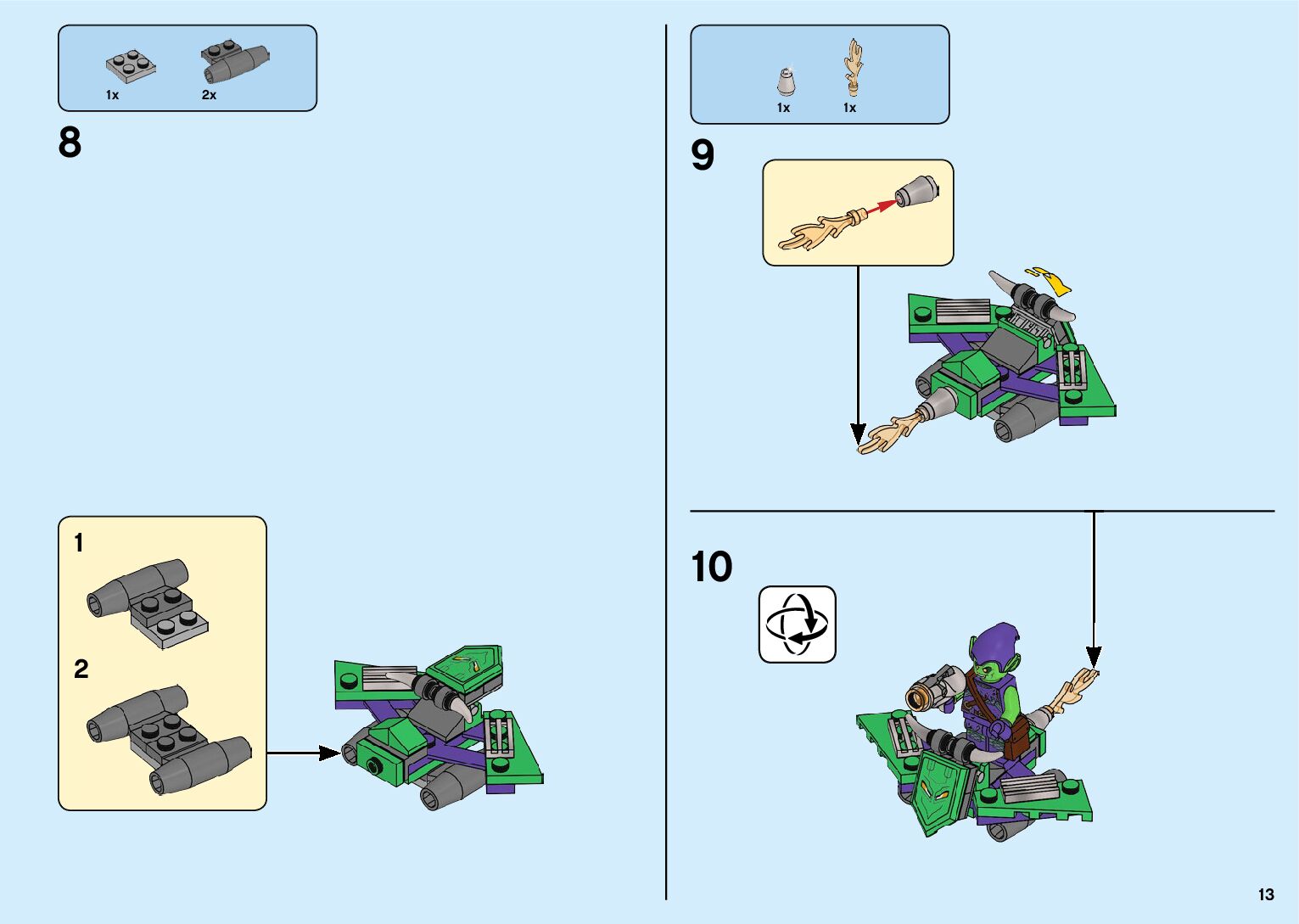 1x 2x

8

1

2

1x 1x

9

10

13