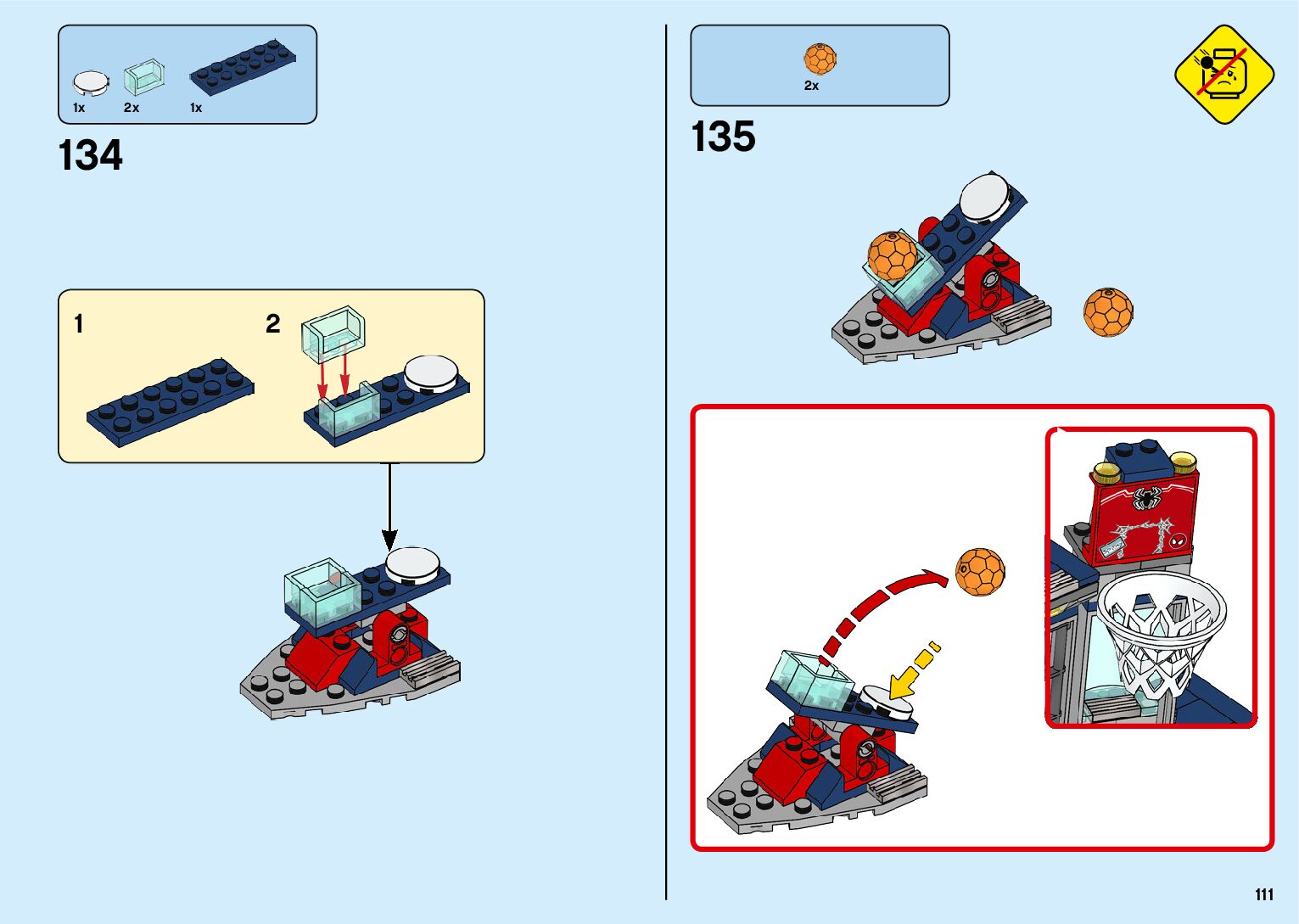 1x 2x 1x

134

1

2

2x

135

111