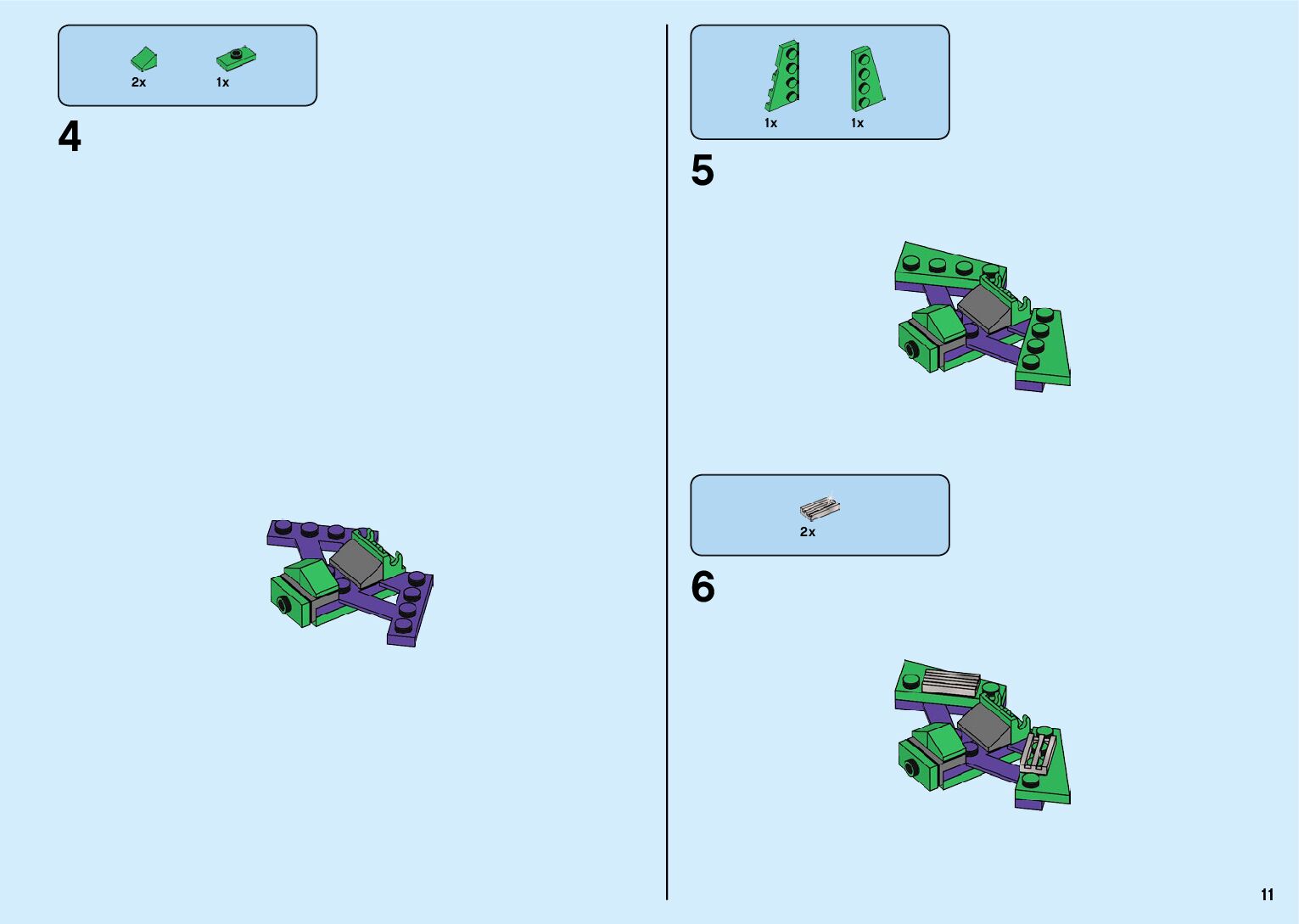 2x
1x

4

1x
1x

5

2x

6

11