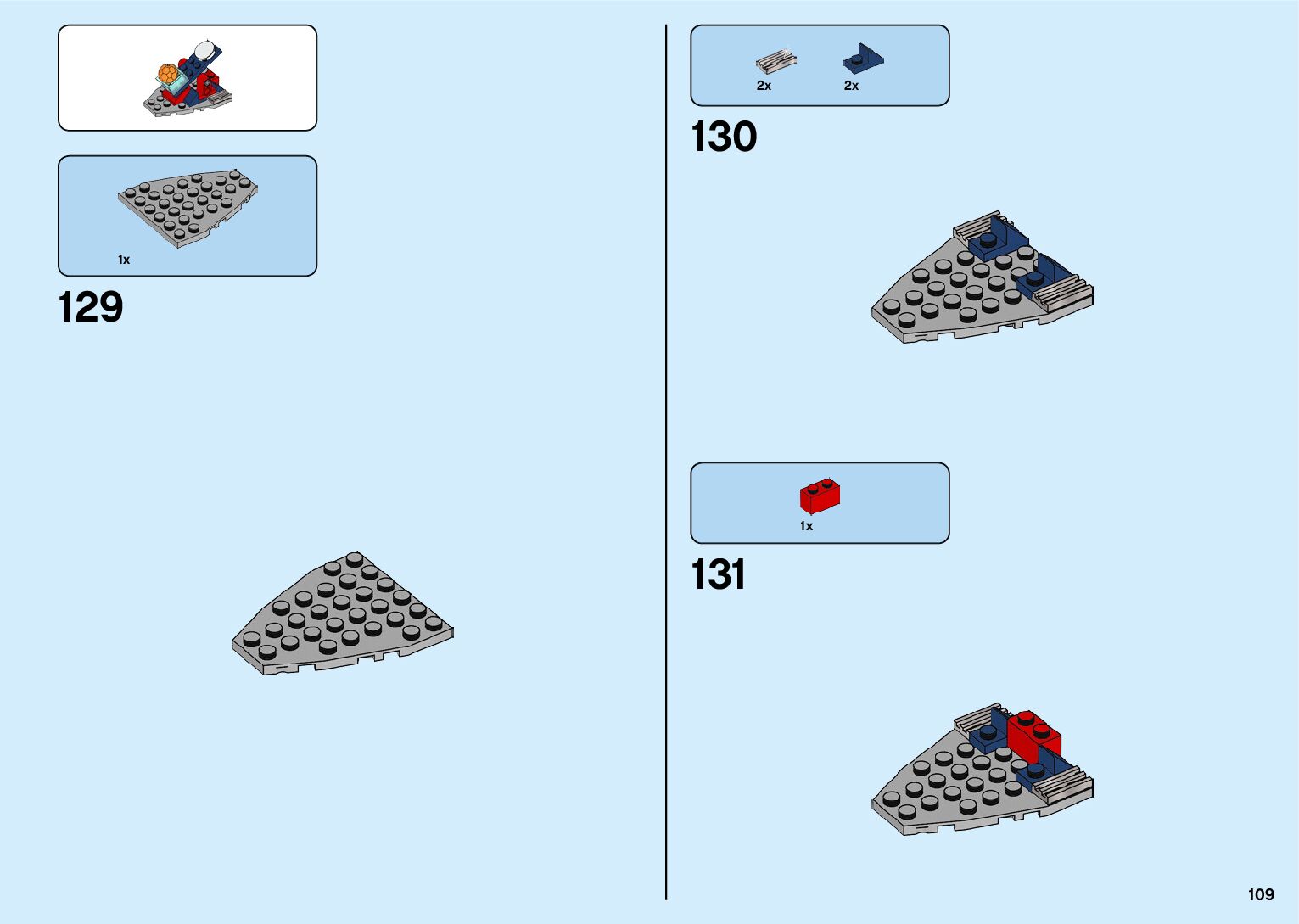 1x

129

2x 2x

130

1x

131

109