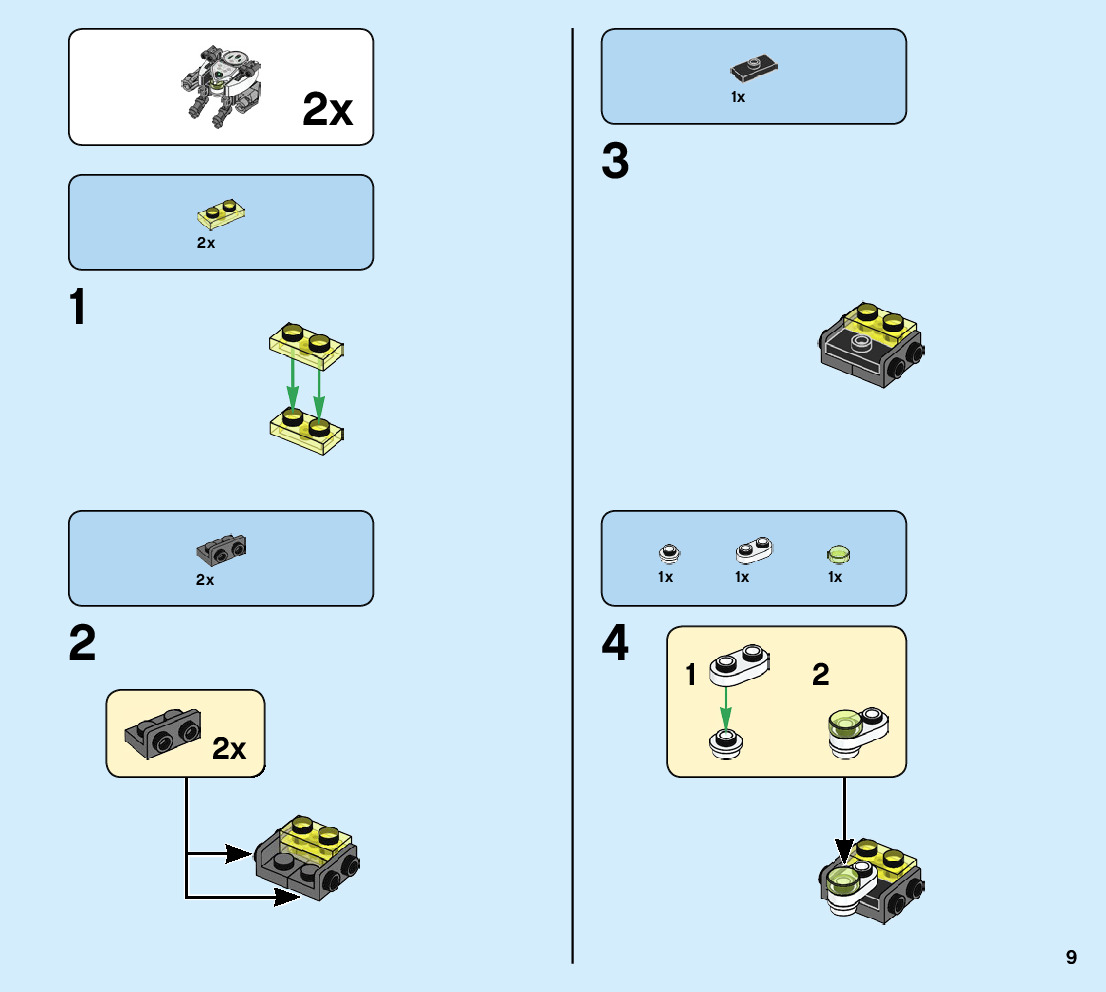 2x

2x

1

2x

2

2x

1x

3

1x 1x 1x

4

1

2

9