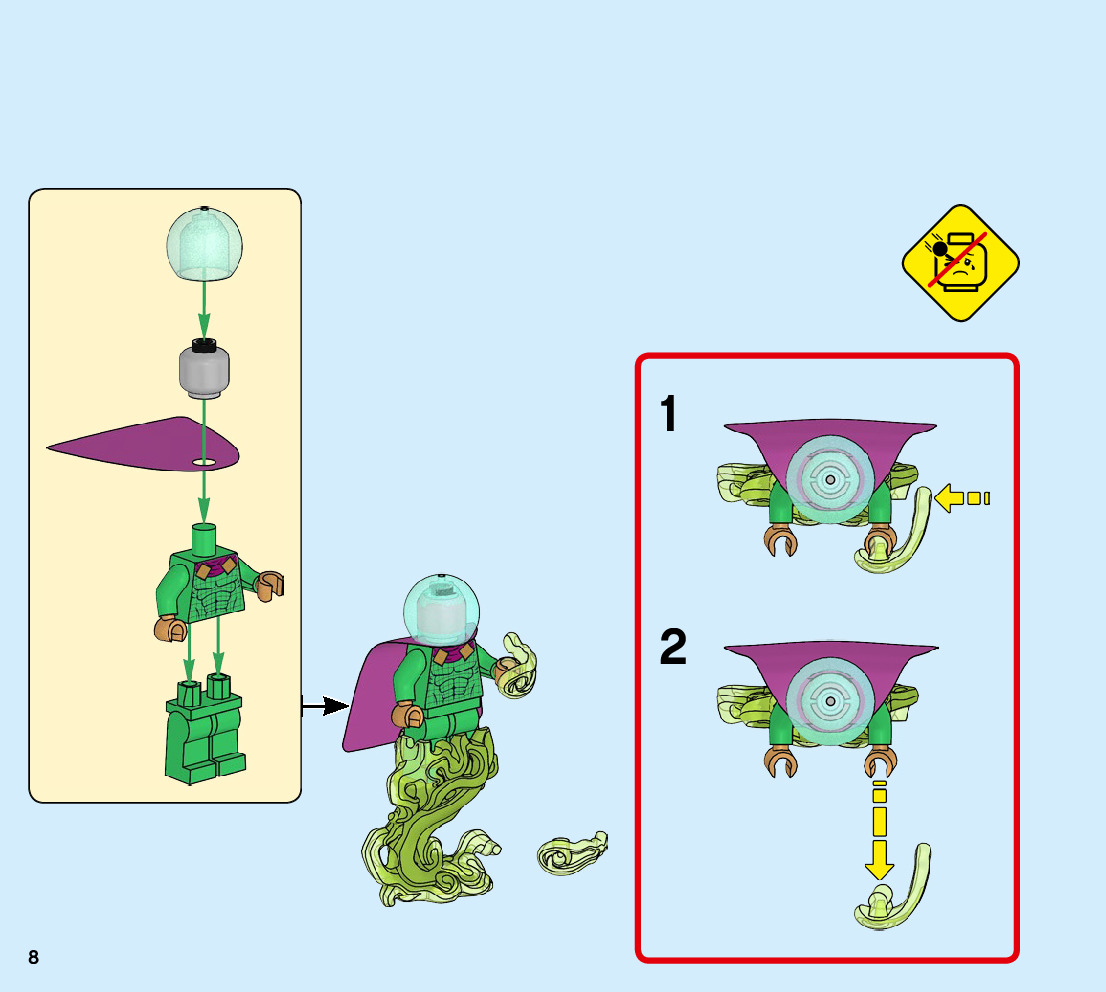 1

2

8