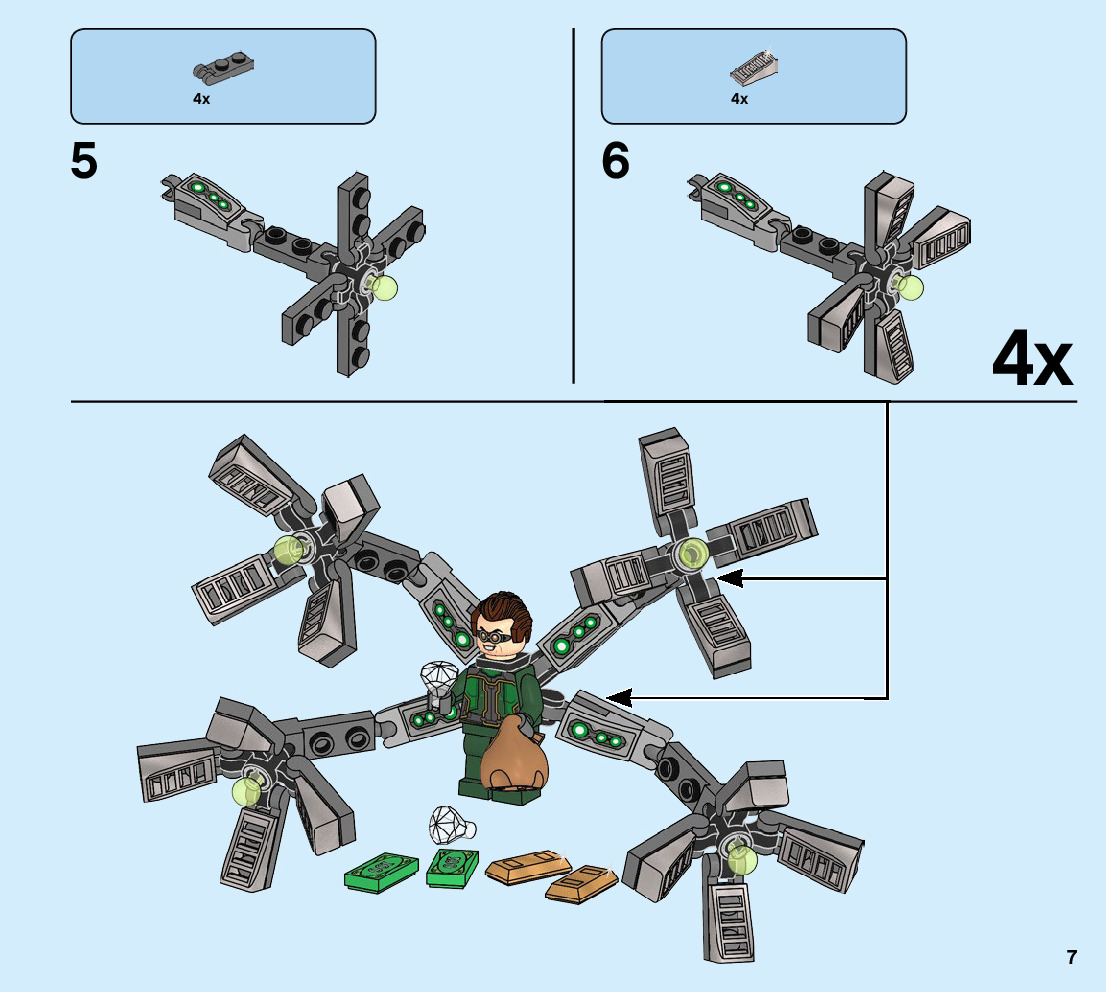 4x

5

4x

6

4x

7