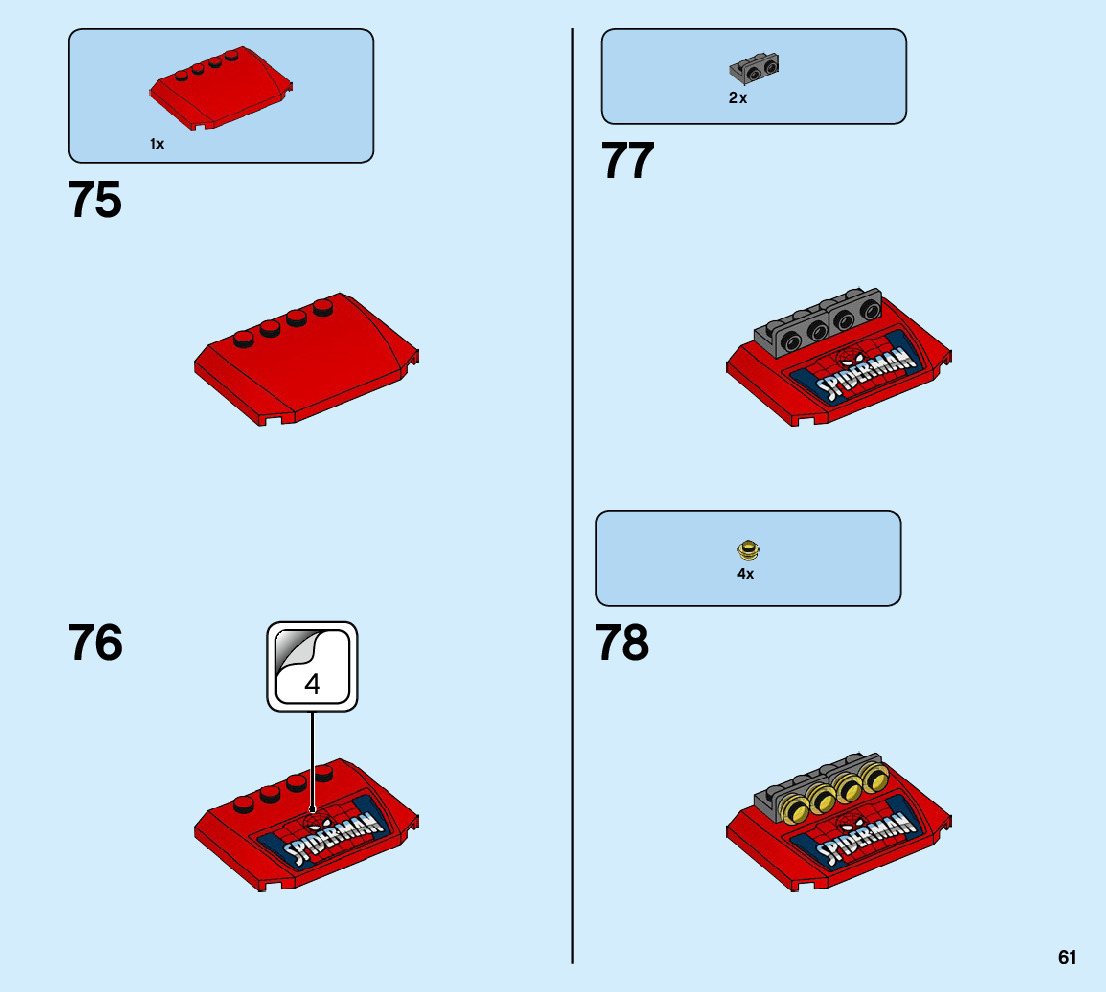 1x

75

76

4

SPIDER-MAN

2x

77

SPIDER-MAN

4x

78

SPIDER-MAN

61